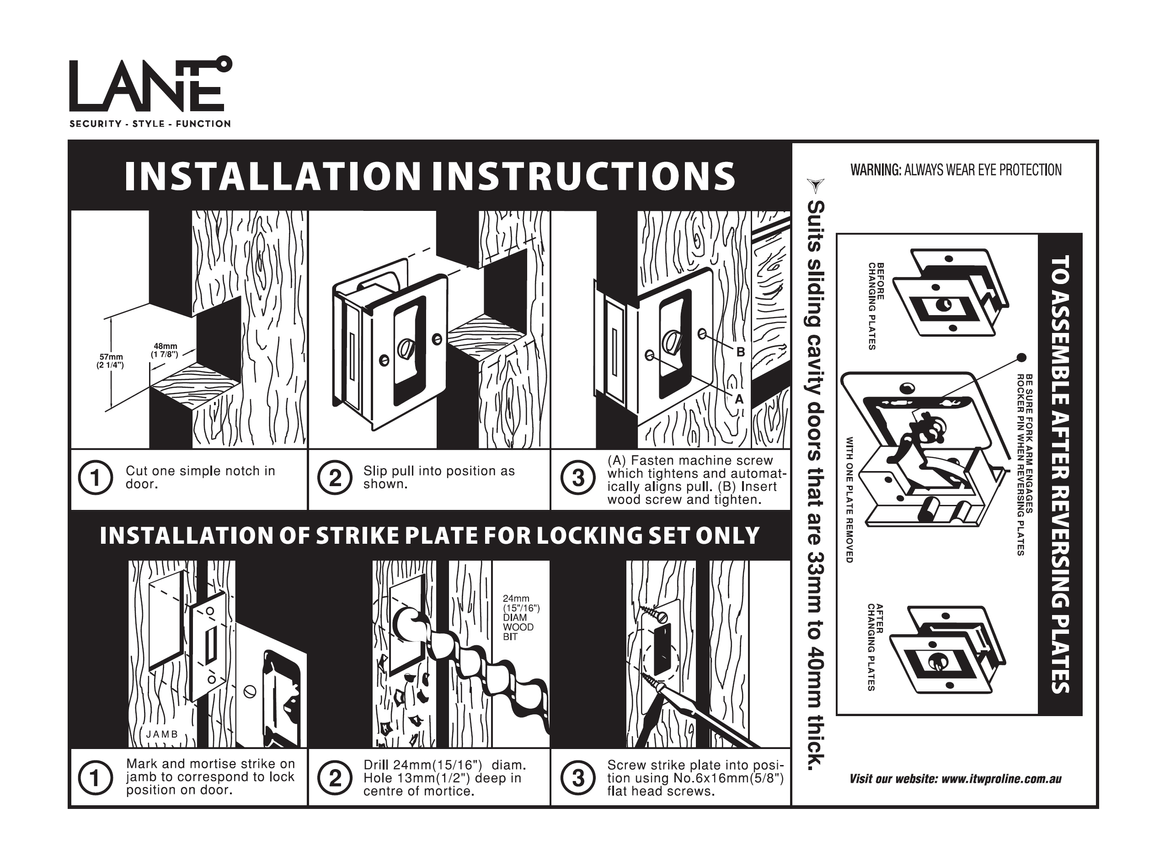 LANE
SECURITY - STYLE - FUNCTION

INSTALLATION INSTRUCTIONS

57mm (2 1/4")
48mm (1 7/8")

B
A

1 Cut one simple notch in door.

2 Slip pull into position as shown.

3 (A) Fasten machine screw which tightens and automatically aligns pull. (B) Insert wood screw and tighten.

INSTALLATION OF STRIKE PLATE FOR LOCKING SET ONLY

JAMB

24mm (15"/16") DIAM WOOD BIT

1 Mark and mortise strike on jamb to correspond to lock position on door.

2 Drill 24mm(15/16") diam. Hole 13mm(1/2") deep in centre of mortice.

3 Screw strike plate into position using No.6x16mm(5/8") flat head screws.

Suits sliding cavity doors that are 33mm to 40mm thick.

WARNING: ALWAYS WEAR EYE PROTECTION

TO ASSEMBLE AFTER REVERSING PLATES

BEFORE CHANGING PLATES

BE SURE FORK ARM ENGAGES ROCKER PIN WHEN REVERSING PLATES

WITH ONE PLATE REMOVED

AFTER CHANGING PLATES

Visit our website: www.itwproline.com.au