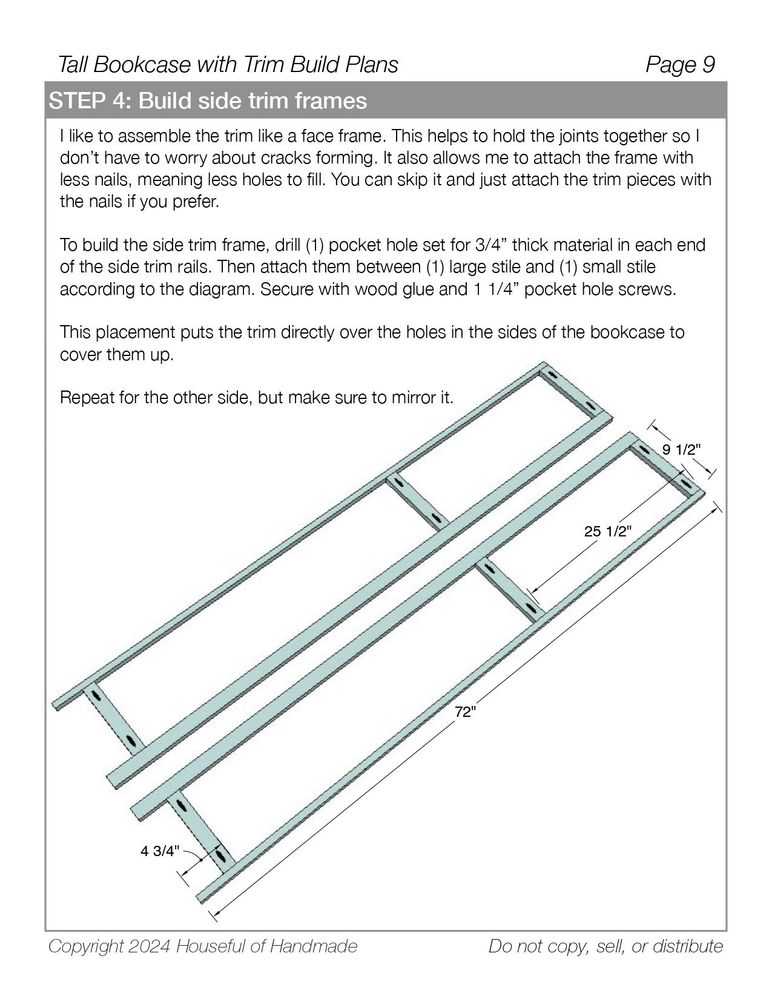 Tall Bookcase with Trim Build Plans

Page 9

STEP 4: Build side trim frames

I like to assemble the trim like a face frame. This helps to hold the joints together so I don't have to worry about cracks forming. It also allows me to attach the frame with less nails, meaning less holes to fill. You can skip it and just attach the trim pieces with the nails if you prefer.

To build the side trim frame, drill (1) pocket hole set for 3/4" thick material in each end of the side trim rails. Then attach them between (1) large stile and (1) small stile according to the diagram. Secure with wood glue and 1 1/4" pocket hole screws.

This placement puts the trim directly over the holes in the sides of the bookcase to cover them up.

Repeat for the other side, but make sure to mirror it.

9 1/2"

25 1/2"

72"

4 3/4"

Copyright 2024 Houseful of Handmade

Do not copy, sell, or distribute