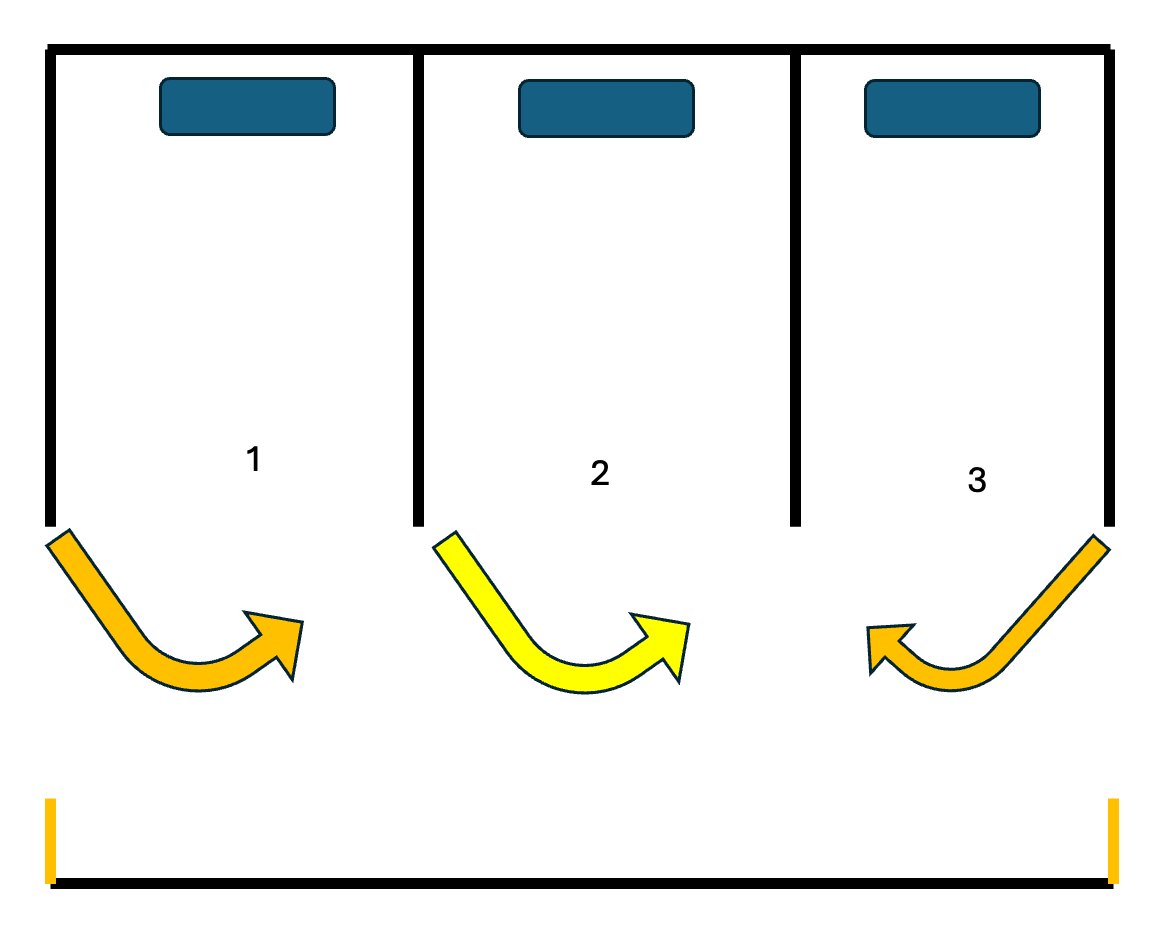 1

2

3