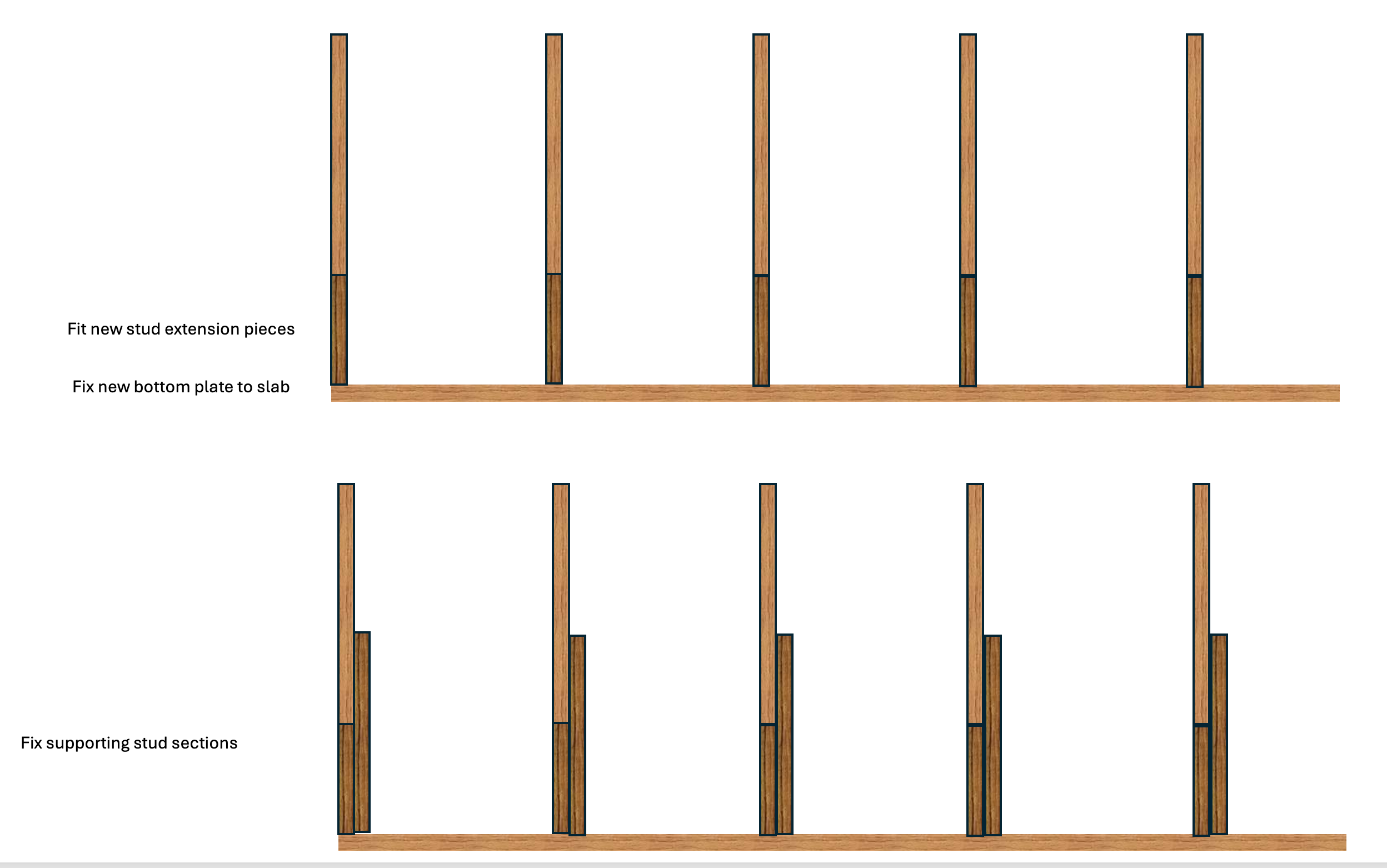 Fit new stud extension pieces

Fix new bottom plate to slab

Fix supporting stud sections