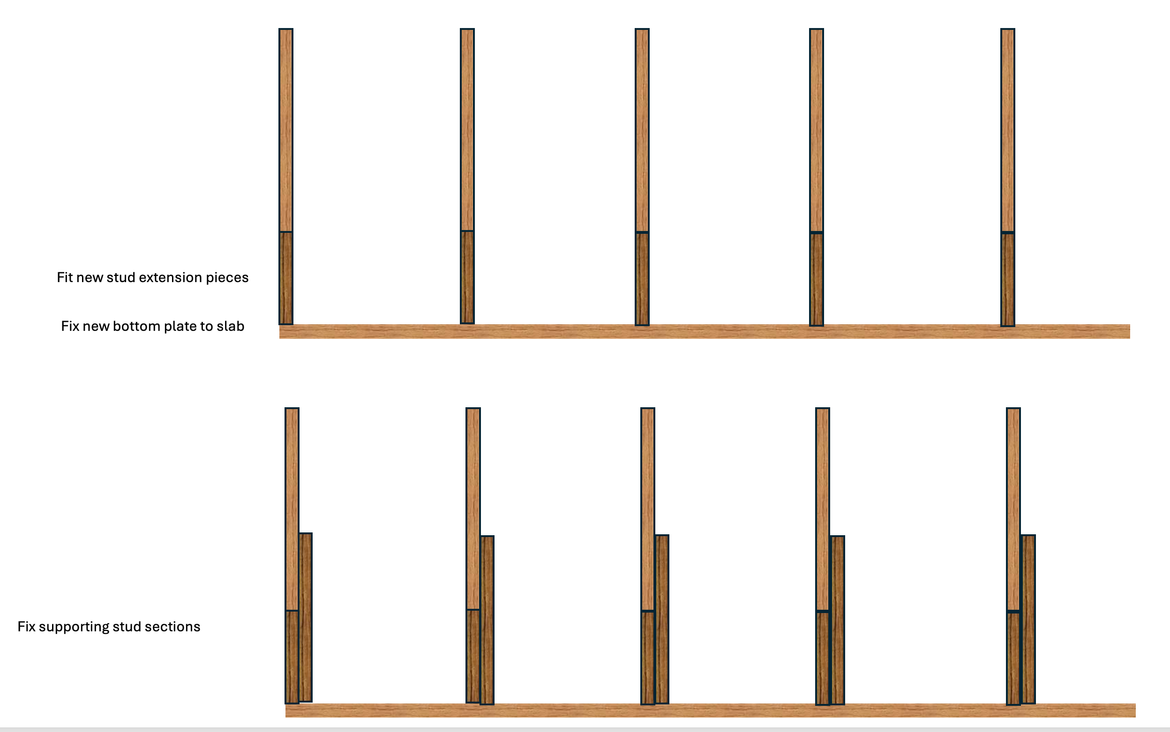 Fit new stud extension pieces

Fix new bottom plate to slab

Fix supporting stud sections