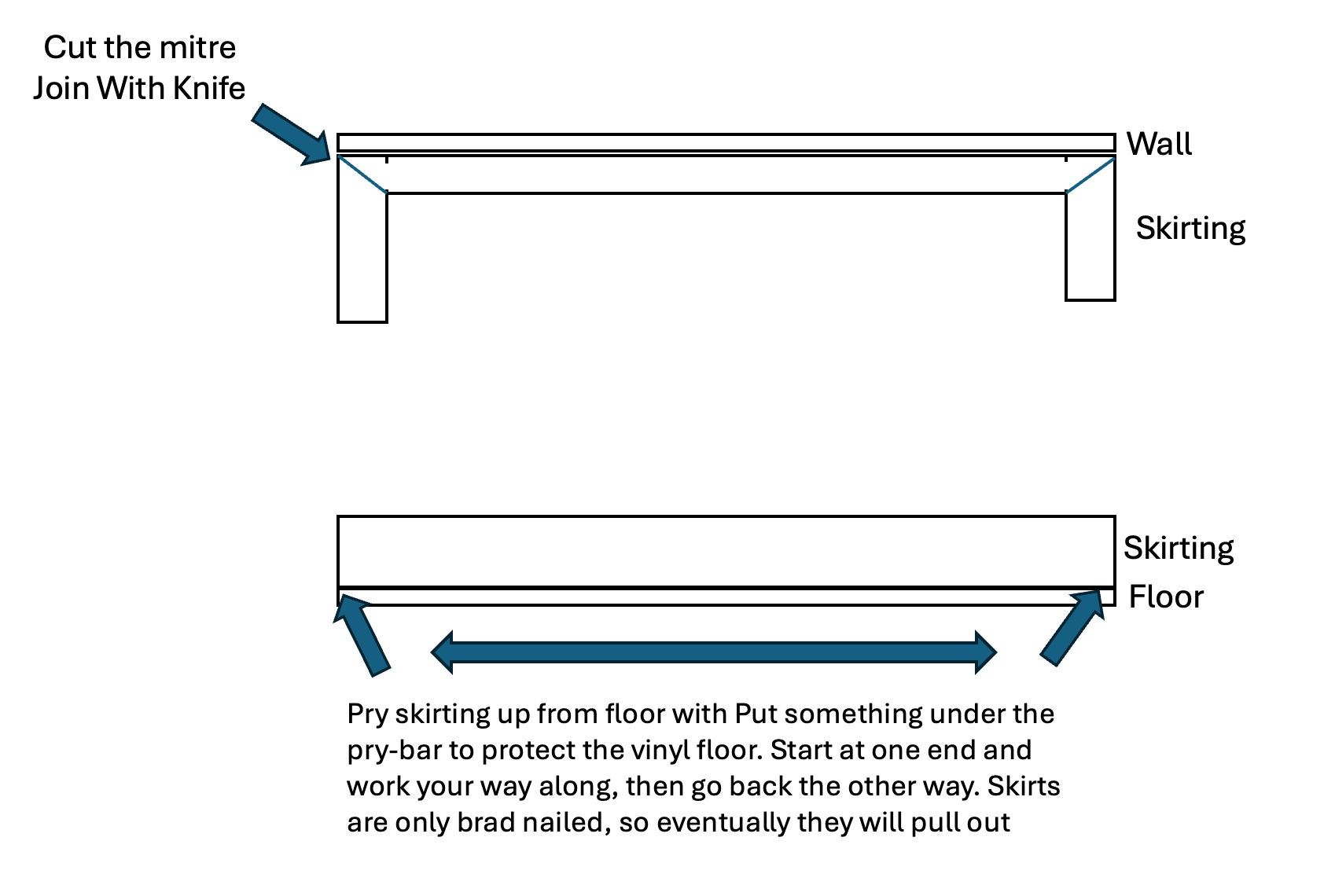 Cut the mitre
Join With Knife

Wall

Skirting

Skirting

Floor

Pry skirting up from floor with Put something under the pry-bar to protect the vinyl floor. Start at one end and work your way along, then go back the other way. Skirts are only brad nailed, so eventually they will pull out