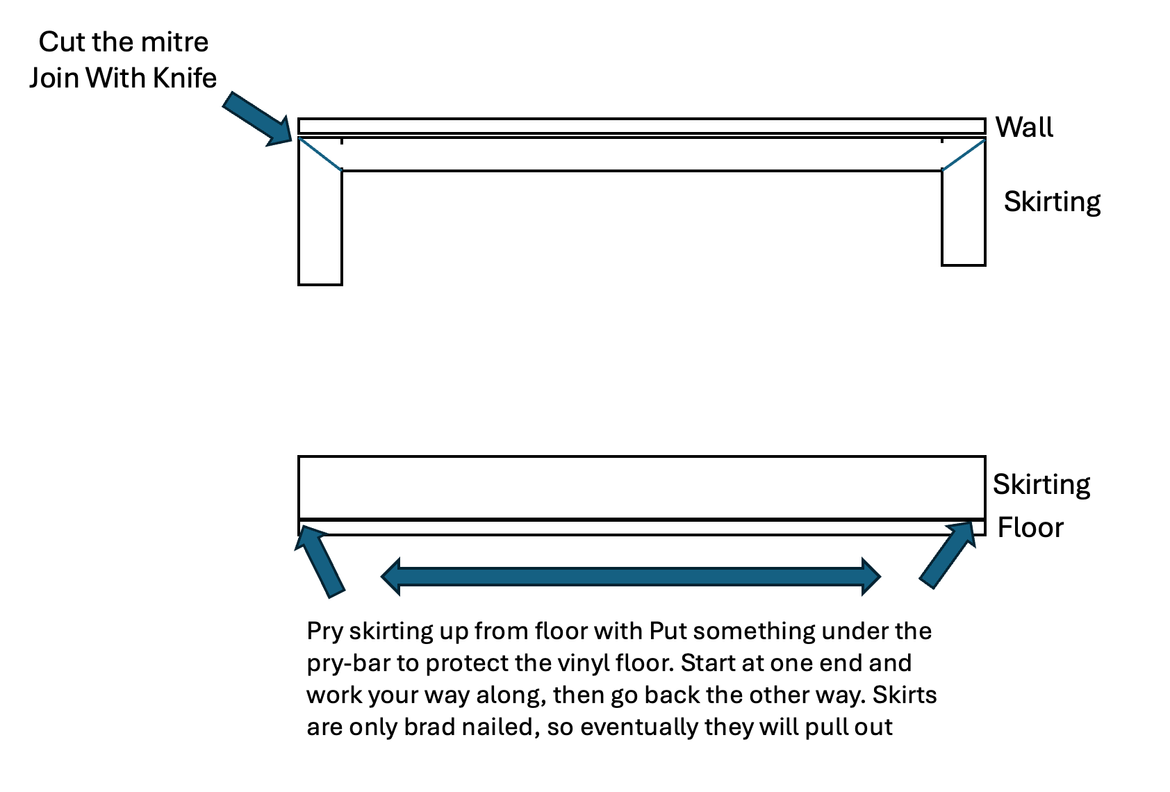 Cut the mitre
Join With Knife

Wall

Skirting

Skirting

Floor

Pry skirting up from floor with Put something under the pry-bar to protect the vinyl floor. Start at one end and work your way along, then go back the other way. Skirts are only brad nailed, so eventually they will pull out