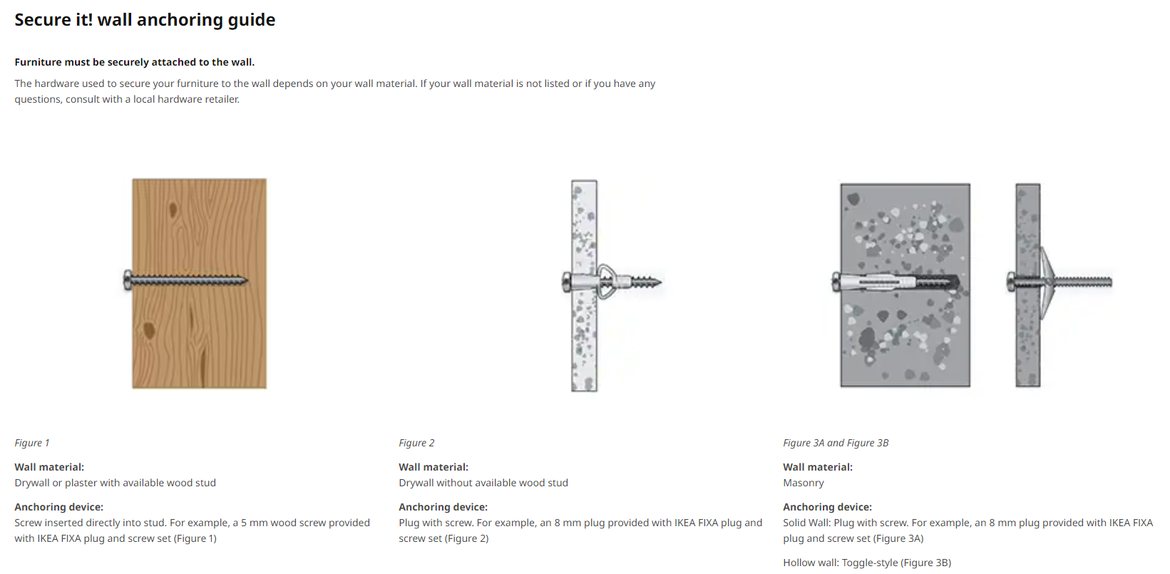 Secure it! wall anchoring guide

Furniture must be securely attached to the wall.

The hardware used to secure your furniture to the wall depends on your wall material. If your wall material is not listed or if you have any questions, consult with a local hardware retailer.

Figure 1

Wall material:
Drywall or plaster with available wood stud

Anchoring device:
Screw inserted directly into stud. For example, a 5 mm wood screw provided with IKEA FIXA plug and screw set (Figure 1)

Figure 2

Wall material:
Drywall without available wood stud

Anchoring device:
Plug with screw. For example, an 8 mm plug provided with IKEA FIXA plug and screw set (Figure 2)

Figure 3A and Figure 3B

Wall material:
Masonry

Anchoring device:
Solid Wall: Plug with screw. For example, an 8 mm plug provided with IKEA FIXA plug and screw set (Figure 3A)

Hollow wall: Toggle-style (Figure 3B)