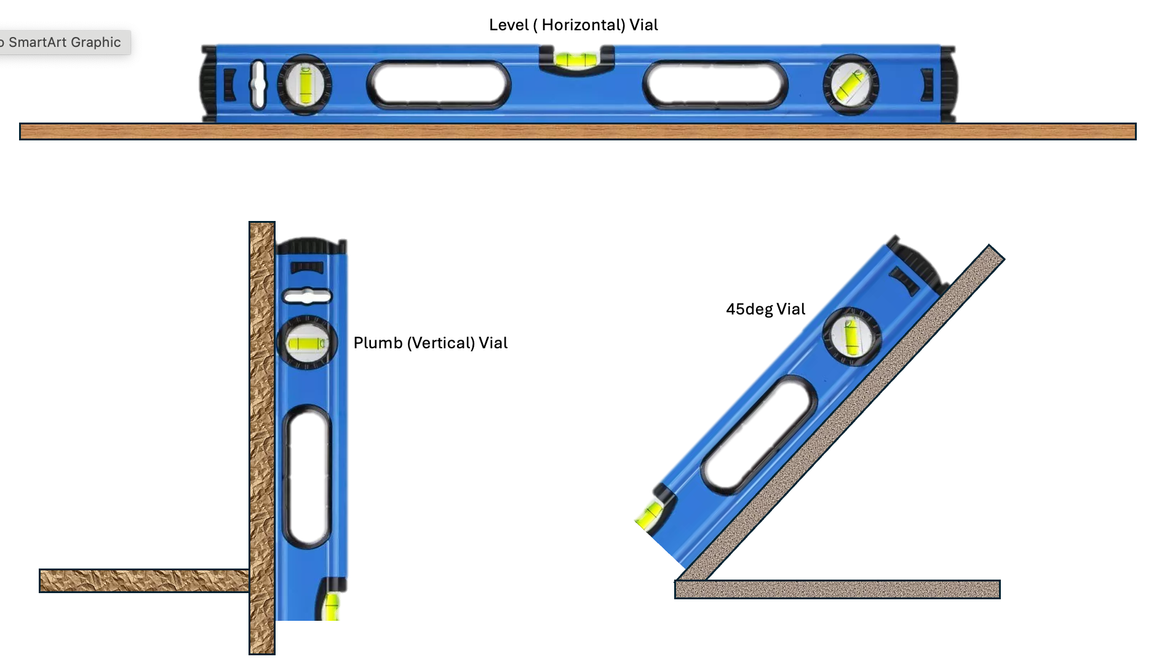 o SmartArt Graphic

Level ( Horizontal) Vial

Plumb (Vertical) Vial

45deg Vial