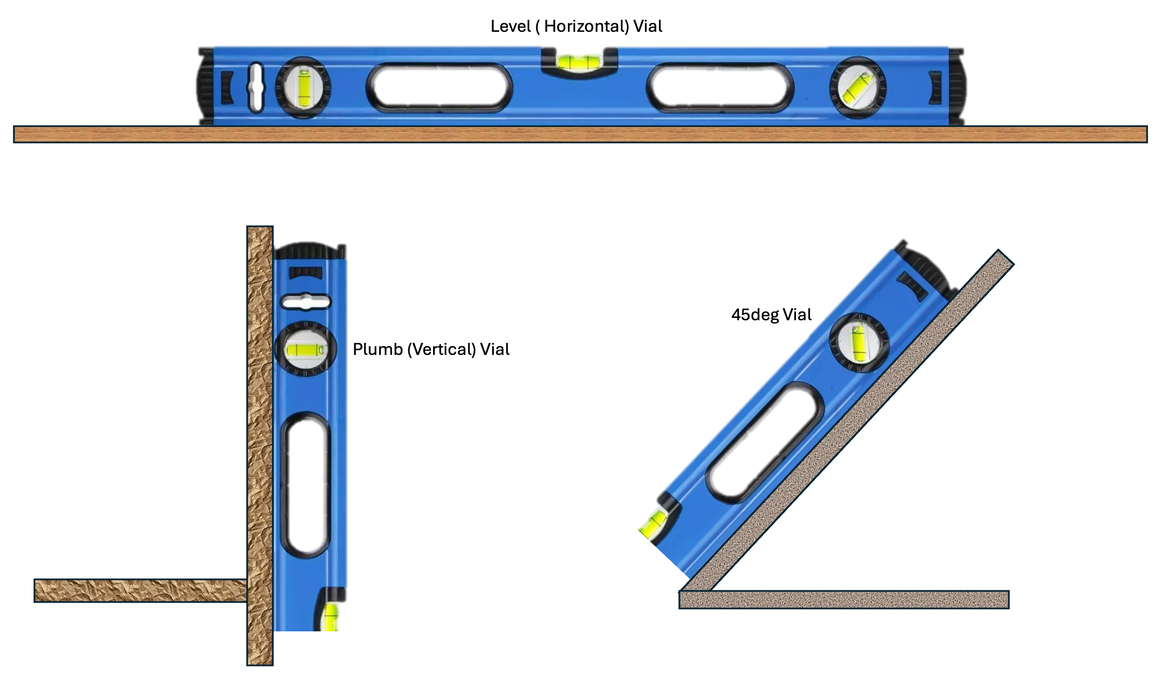 Level ( Horizontal) Vial

Plumb (Vertical) Vial

45deg Vial