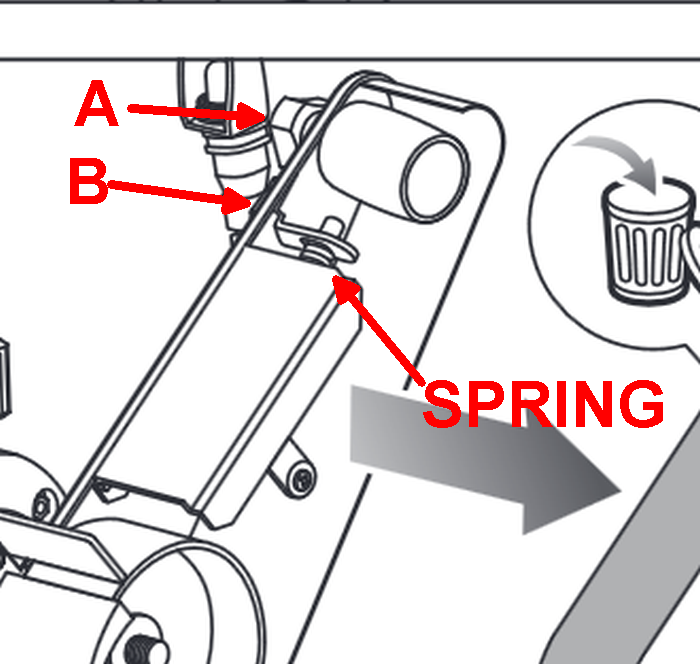 A
B
SPRING