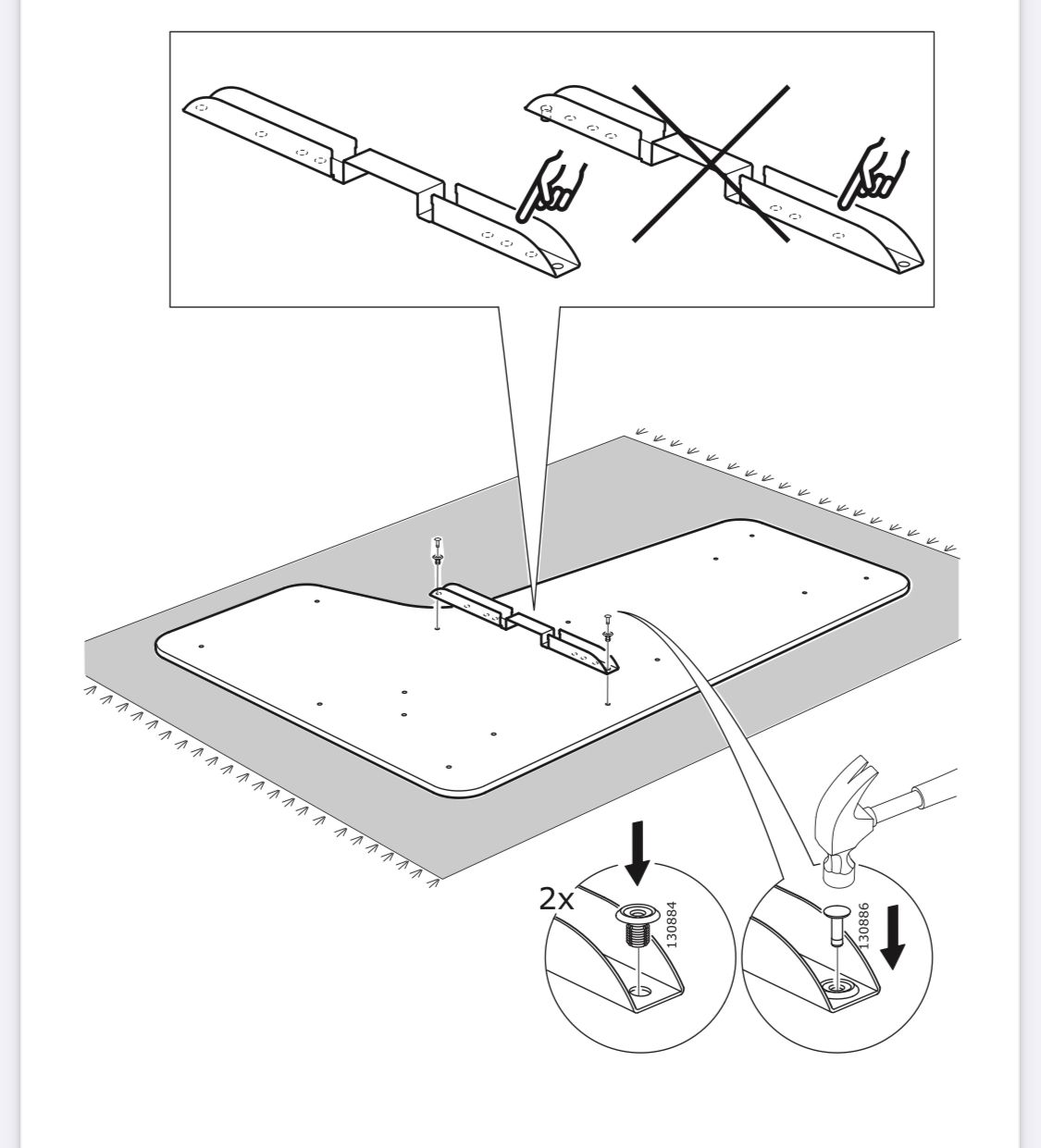 2x

130884

130886