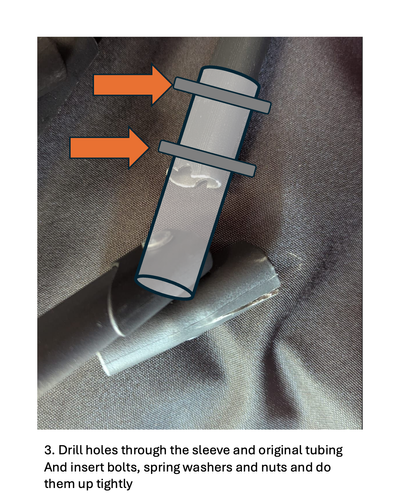 3. Drill holes through the sleeve and original tubing And insert bolts, spring washers and nuts and do them up tightly