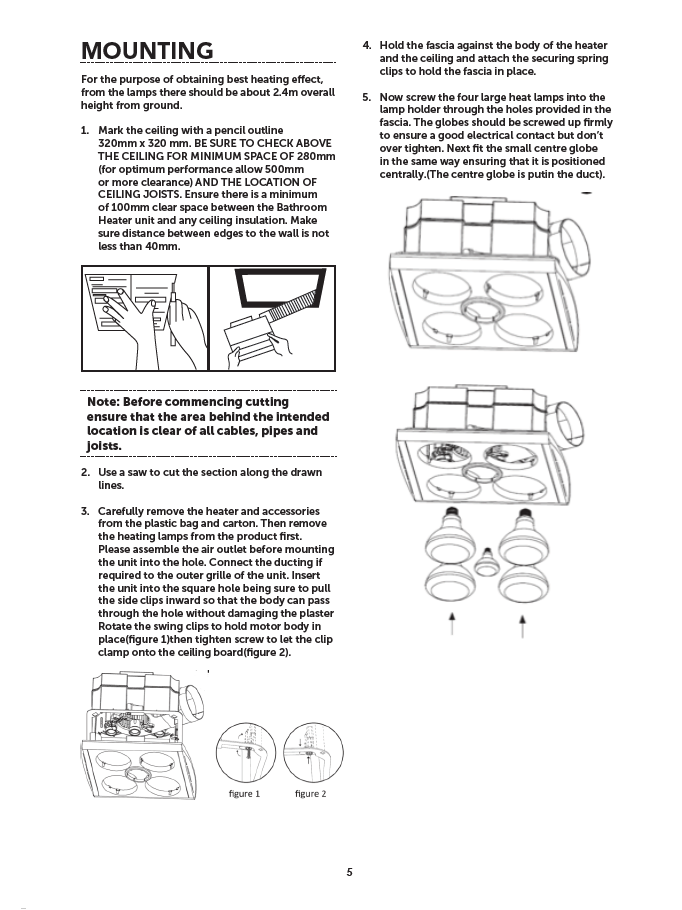 MOUNTING

For the purpose of obtaining best heating effect, from the lamps there should be about 2.4m overall height from ground.

1. Mark the ceiling with a pencil outline 320mm x 320 mm. BE SURE TO CHECK ABOVE THE CEILING FOR MINIMUM SPACE OF 280mm (for optimum performance allow 500mm or more clearance) AND THE LOCATION OF CEILING JOISTS. Ensure there is a minimum of 100mm clear space between the Bathroom Heater unit and any ceiling insulation. Make sure distance between edges to the wall is not less than 40mm.

Note: Before commencing cutting ensure that the area behind the intended location is clear of all cables, pipes and joists.

2. Use a saw to cut the section along the drawn lines.

3. Carefully remove the heater and accessories from the plastic bag and carton. Then remove the heating lamps from the product first. Please assemble the air outlet before mounting the unit into the hole. Connect the ducting if required to the outer grille of the unit. Insert the unit into the square hole being sure to pull the side clips inward so that the body can pass through the hole without damaging the plaster Rotate the swing clips to hold motor body in place(figure 1)then tighten screw to let the clip clamp onto the ceiling board(figure 2).

figure 1 figure 2

4. Hold the fascia against the body of the heater and the ceiling and attach the securing spring clips to hold the fascia in place.

5. Now screw the four large heat lamps into the lamp holder through the holes provided in the fascia. The globes should be screwed up firmly to ensure a good electrical contact but don't over tighten. Next fit the small centre globe in the same way ensuring that it is positioned centrally.(The centre globe is putin the duct).

5