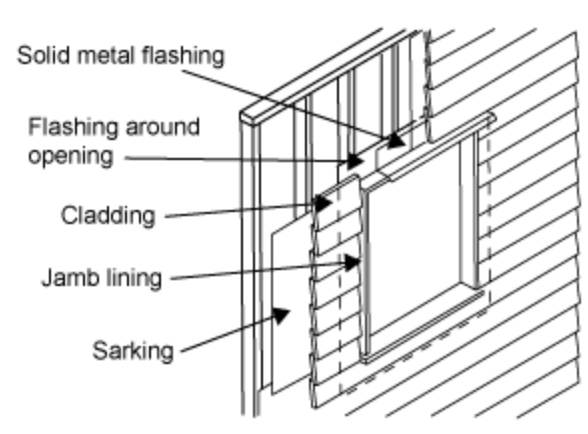 Solid metal flashing

Flashing around opening

Cladding

Jamb lining

Sarking