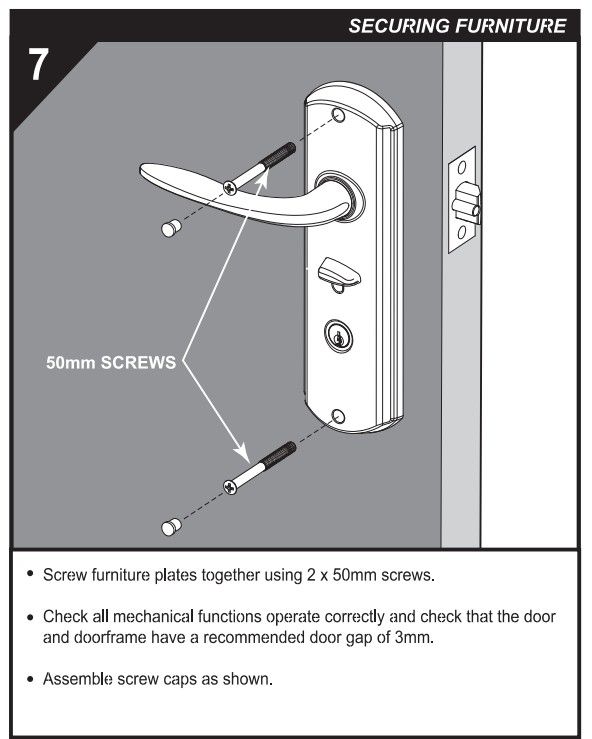 SECURING FURNITURE

7

50mm SCREWS

• Screw furniture plates together using 2 x 50mm screws.

• Check all mechanical functions operate correctly and check that the door and doorframe have a recommended door gap of 3mm.

• Assemble screw caps as shown.