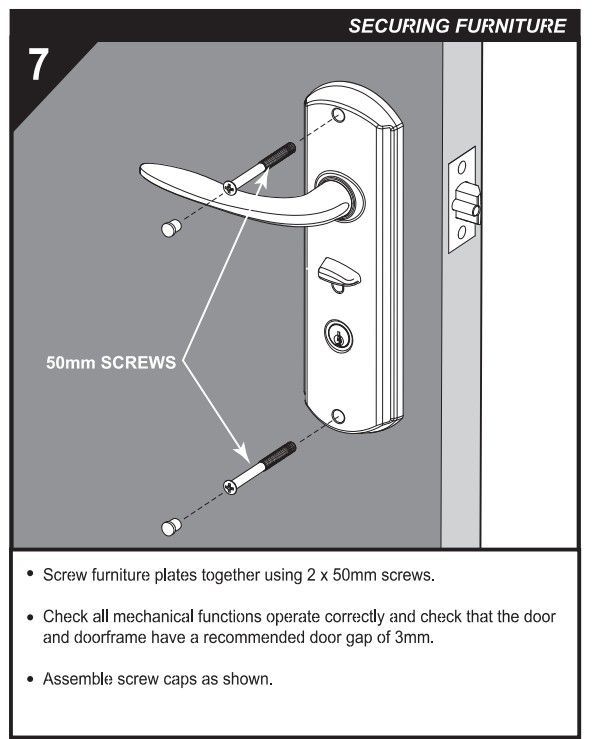 SECURING FURNITURE

7

50mm SCREWS

• Screw furniture plates together using 2 x 50mm screws.

• Check all mechanical functions operate correctly and check that the door and doorframe have a recommended door gap of 3mm.

• Assemble screw caps as shown.