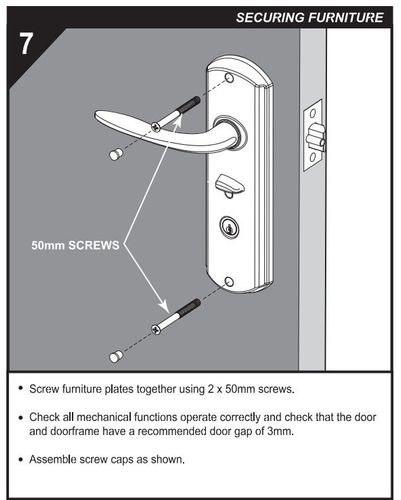 SECURING FURNITURE

7

50mm SCREWS

• Screw furniture plates together using 2 x 50mm screws.

• Check all mechanical functions operate correctly and check that the door and doorframe have a recommended door gap of 3mm.

• Assemble screw caps as shown.