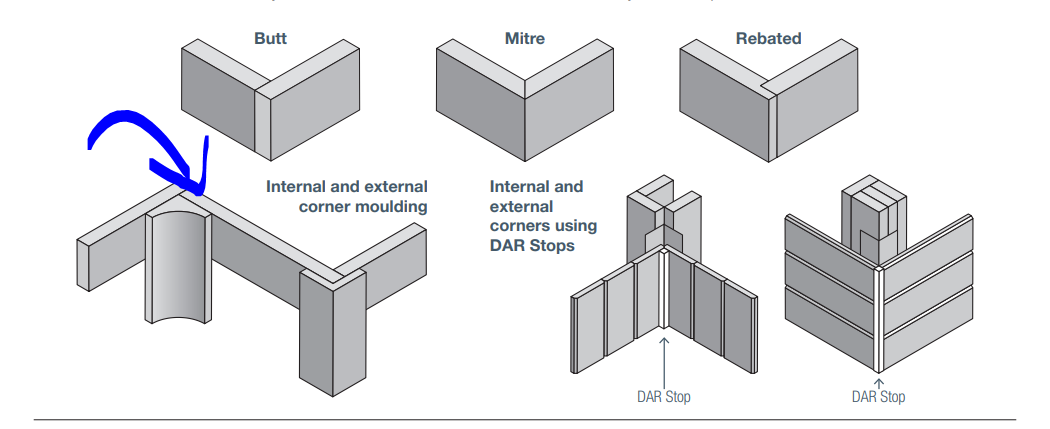 Butt

Mitre

Rebated

Internal and external corner moulding

Internal and external corners using DAR Stops

DAR Stop

DAR Stop