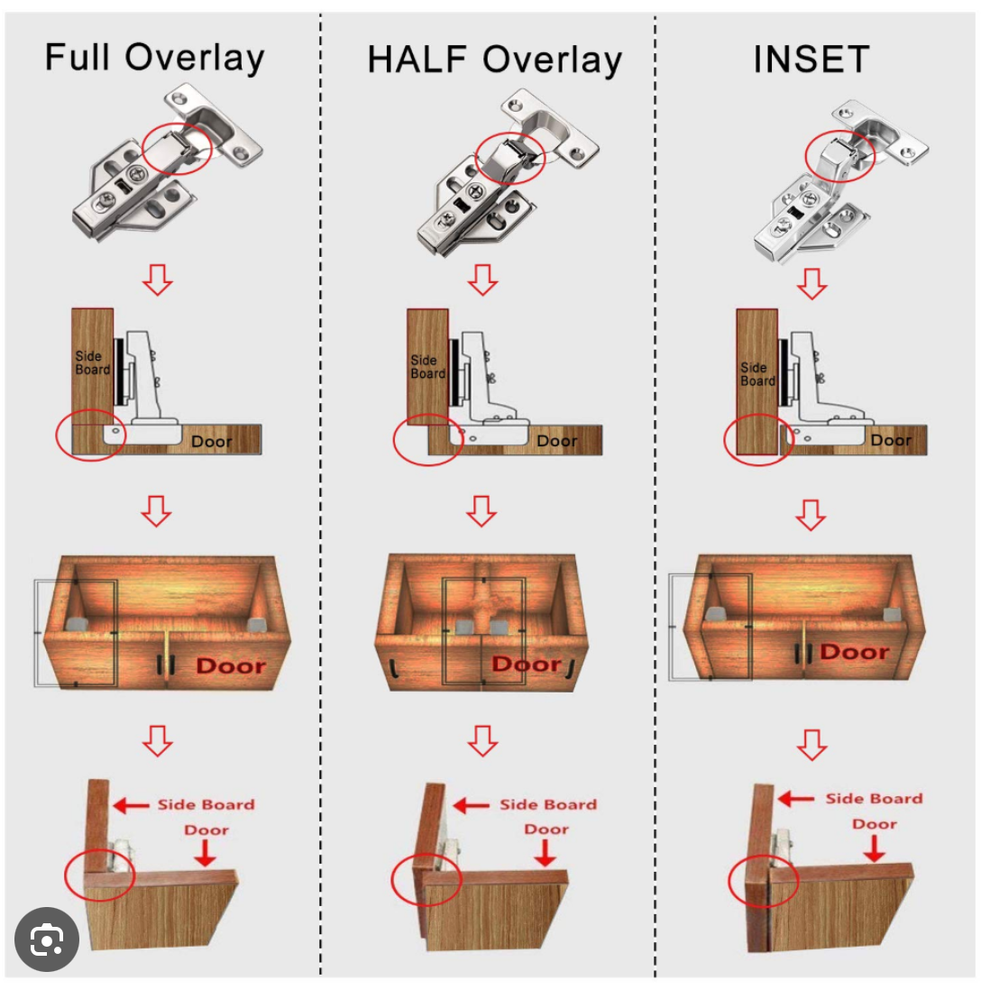 Full Overlay

Side Board

Door

Door

Side Board

Door

HALF Overlay

Side Board

Door

Door

Side Board

Door

INSET

Side Board

Door

Door

Side Board

Door