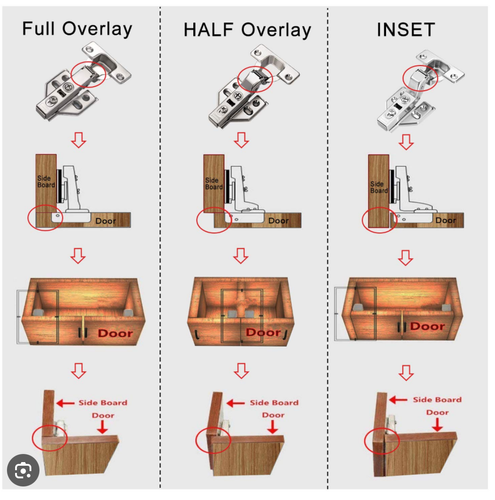 Full Overlay

Side Board

Door

Door

Side Board

Door

HALF Overlay

Side Board

Door

Door

Side Board

Door

INSET

Side Board

Door

Door

Side Board

Door