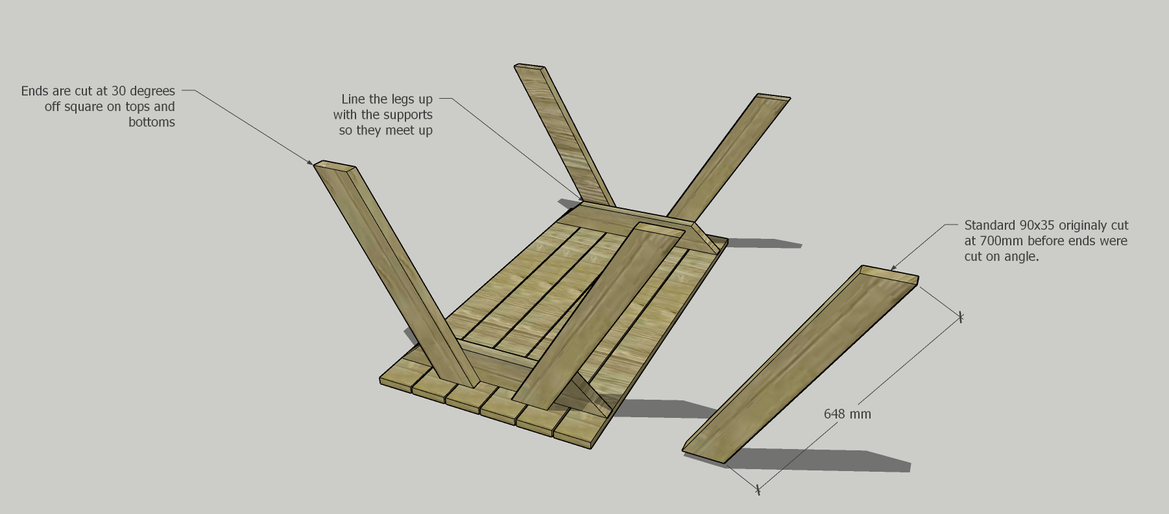 Ends are cut at 30 degrees off square on tops and bottoms

Line the legs up with the supports so they meet up

Standard 90x35 originaly cut at 700mm before ends were cut on angle.

648 mm