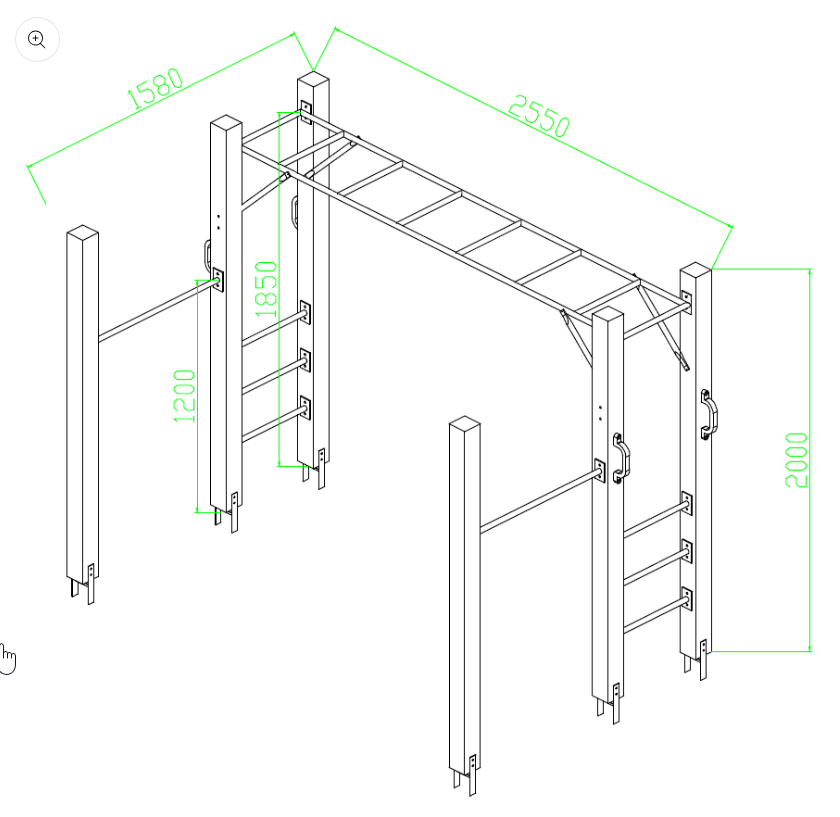 1580
2550
1850
1200
2000