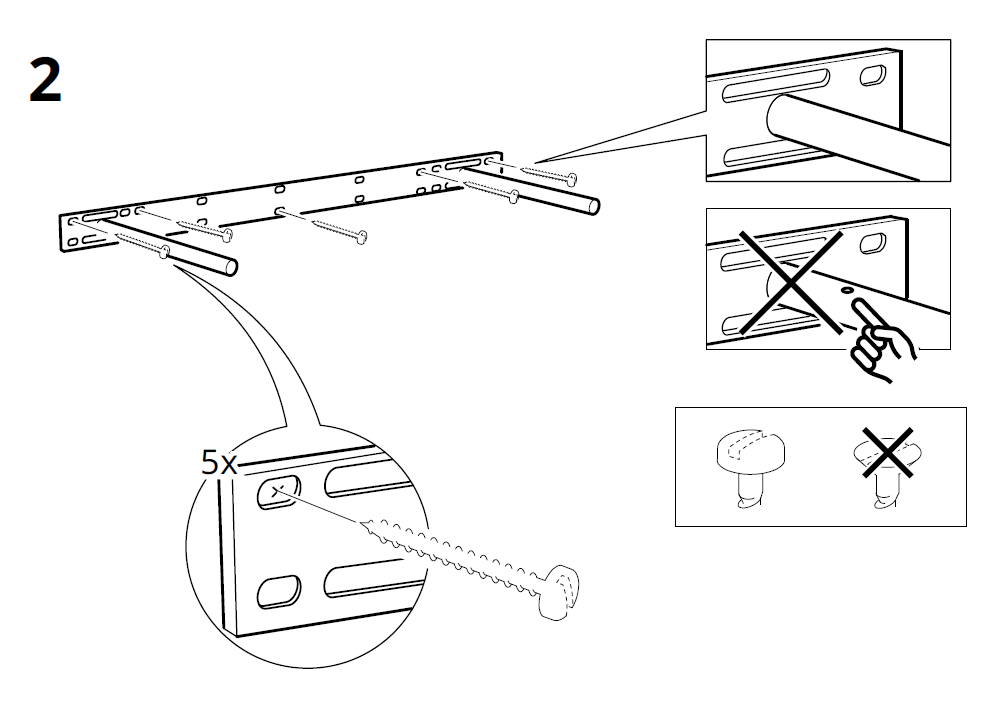 2

5x