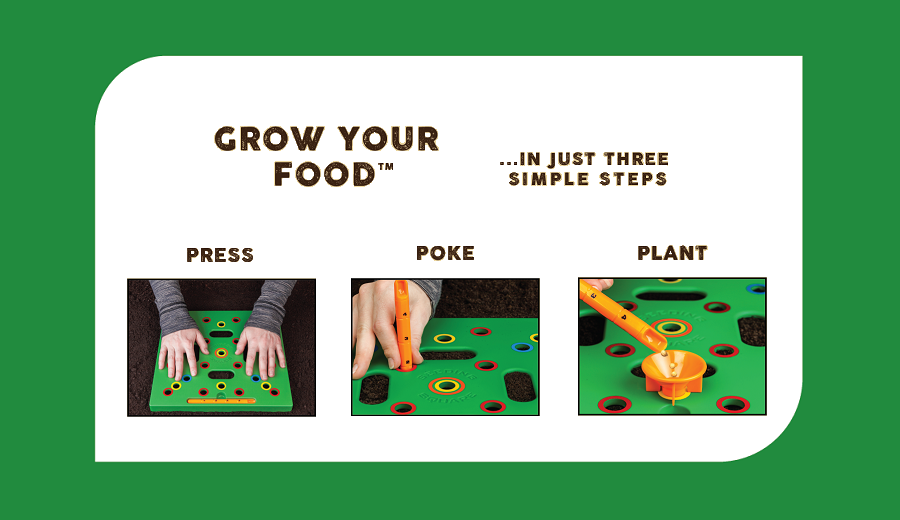 GROW YOUR FOOD™

...IN JUST THREE SIMPLE STEPS

PRESS

POKE

PLANT