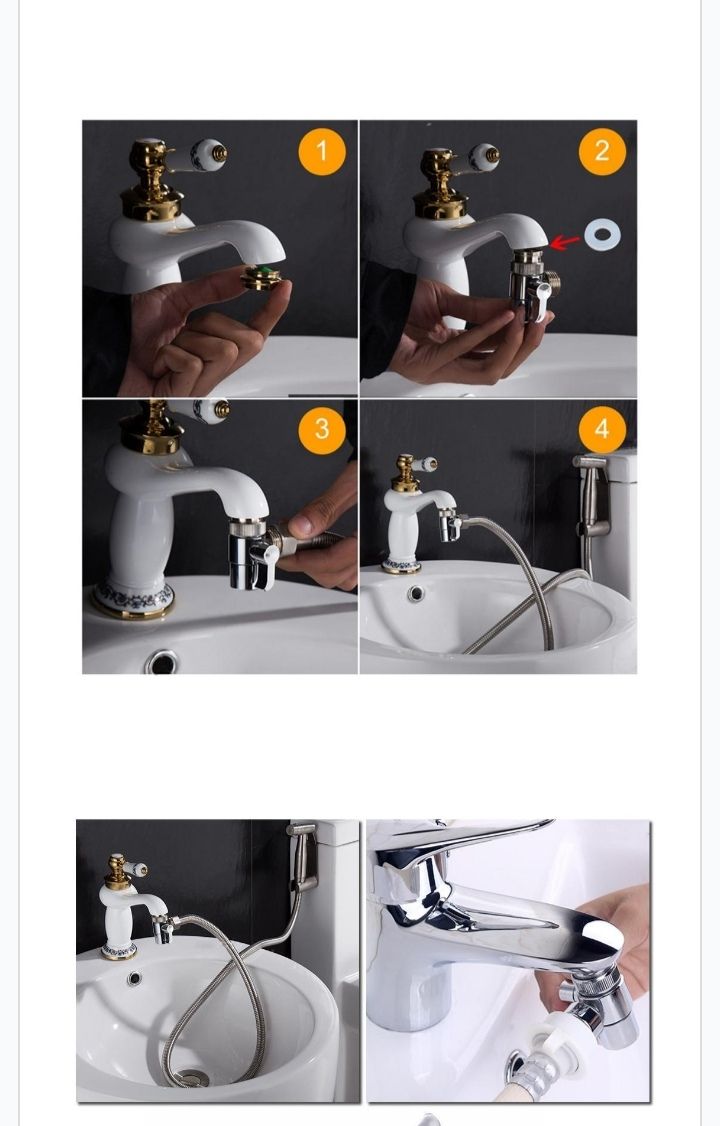 1
2
3
4