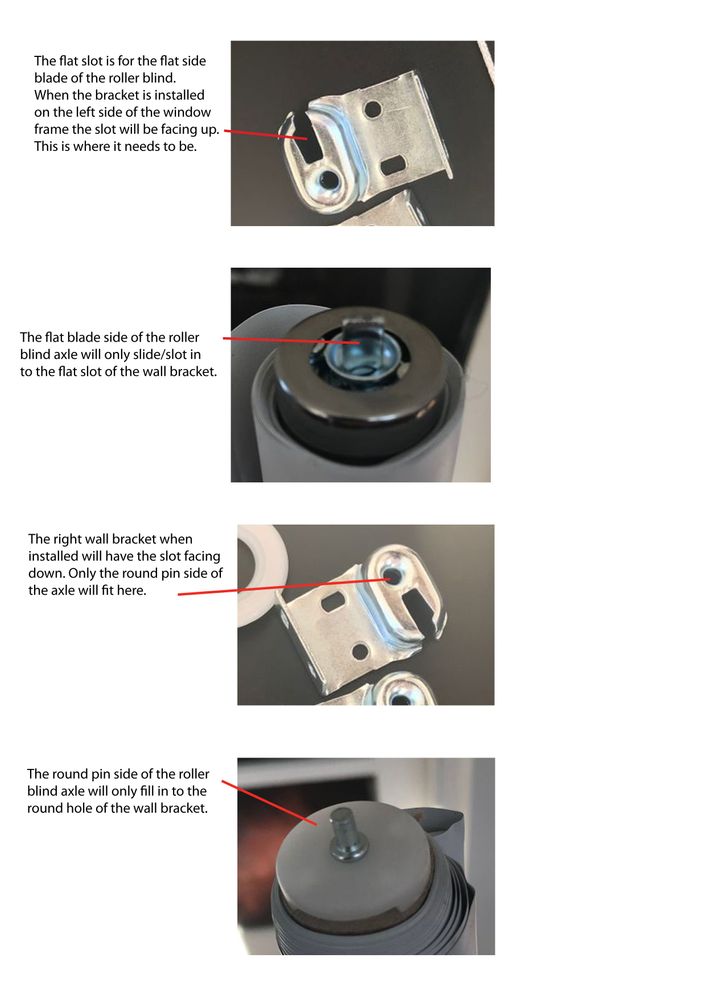 The flat slot is for the flat side blade of the roller blind.
When the bracket is installed on the left side of the window frame the slot will be facing up. This is where it needs to be.

The flat blade side of the roller blind axle will only slide/slot in to the flat slot of the wall bracket.

The right wall bracket when installed will have the slot facing down. Only the round pin side of the axle will fit here.

The round pin side of the roller blind axle will only fill in to the round hole of the wall bracket.