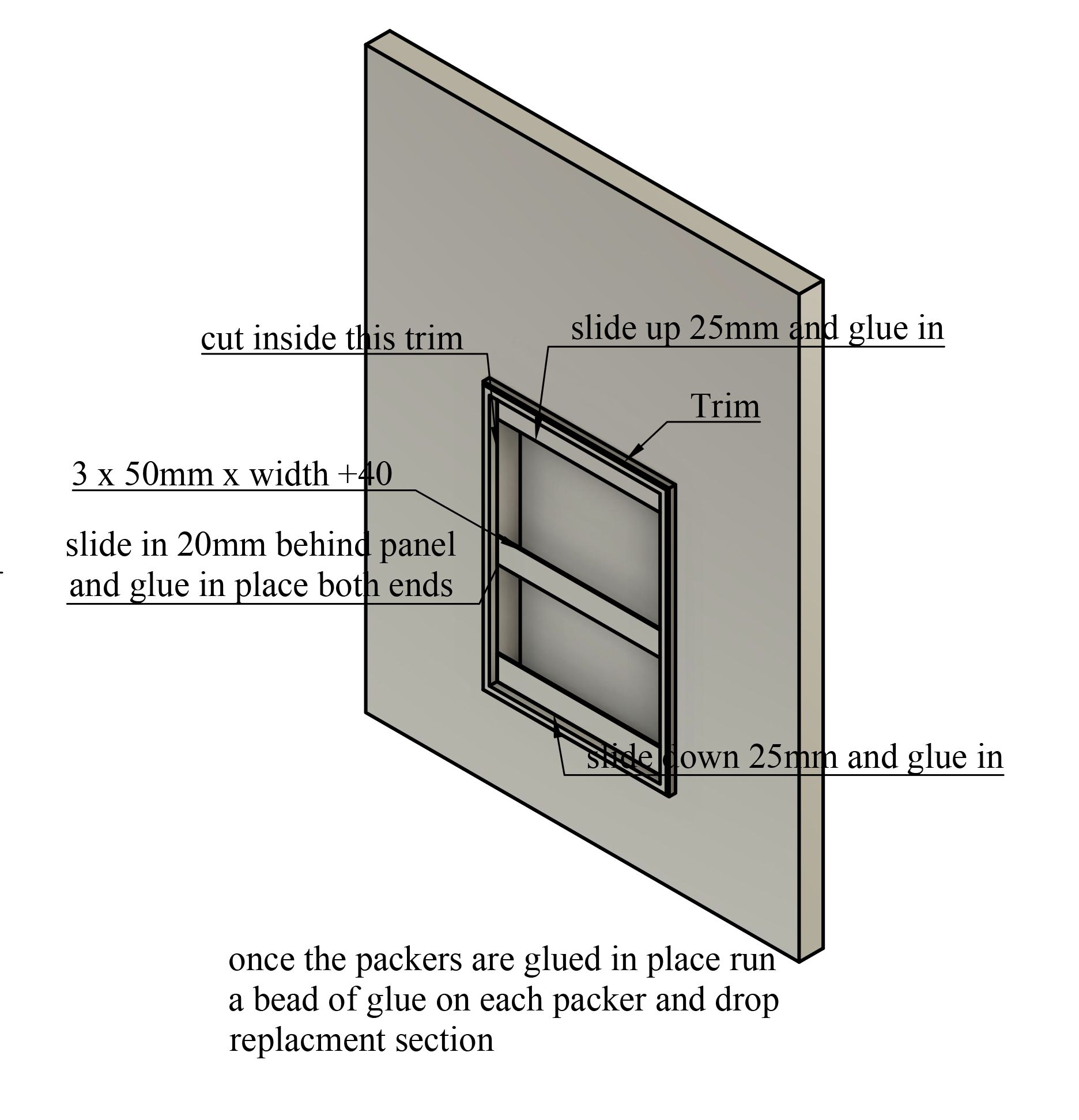 cut inside this trim

slide up 25mm and glue in

Trim

3 x 50mm x width +40

slide in 20mm behind panel and glue in place both ends

slide down 25mm and glue in

once the packers are glued in place run a bead of glue on each packer and drop replacment section