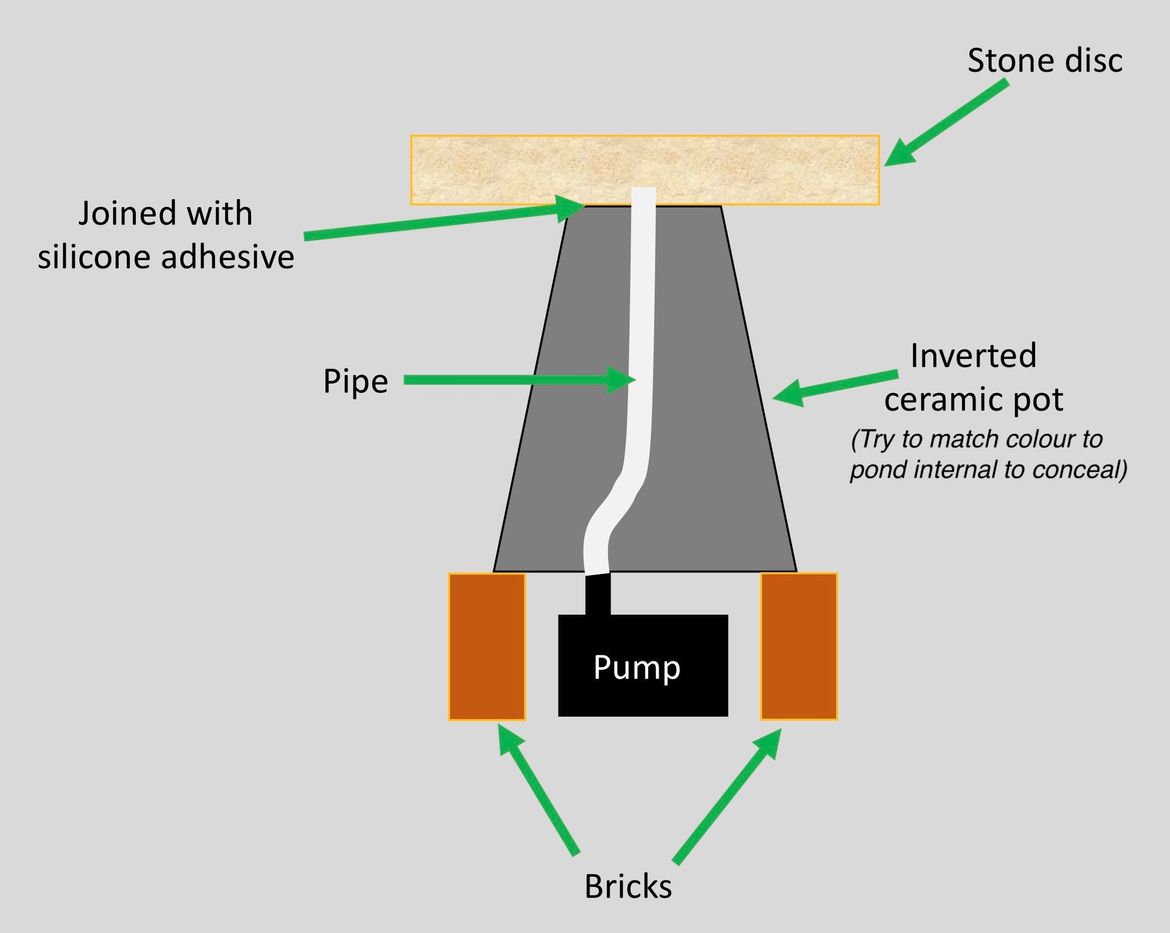 Stone disc

Joined with silicone adhesive

Pipe

Inverted ceramic pot
(Try to match colour to pond internal to conceal)

Pump

Bricks