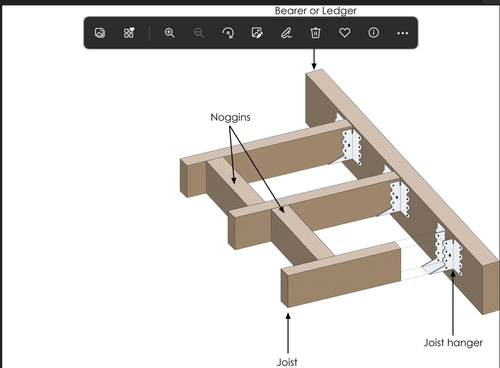 Bearer or Ledger

Noggins

Joist hanger

Joist