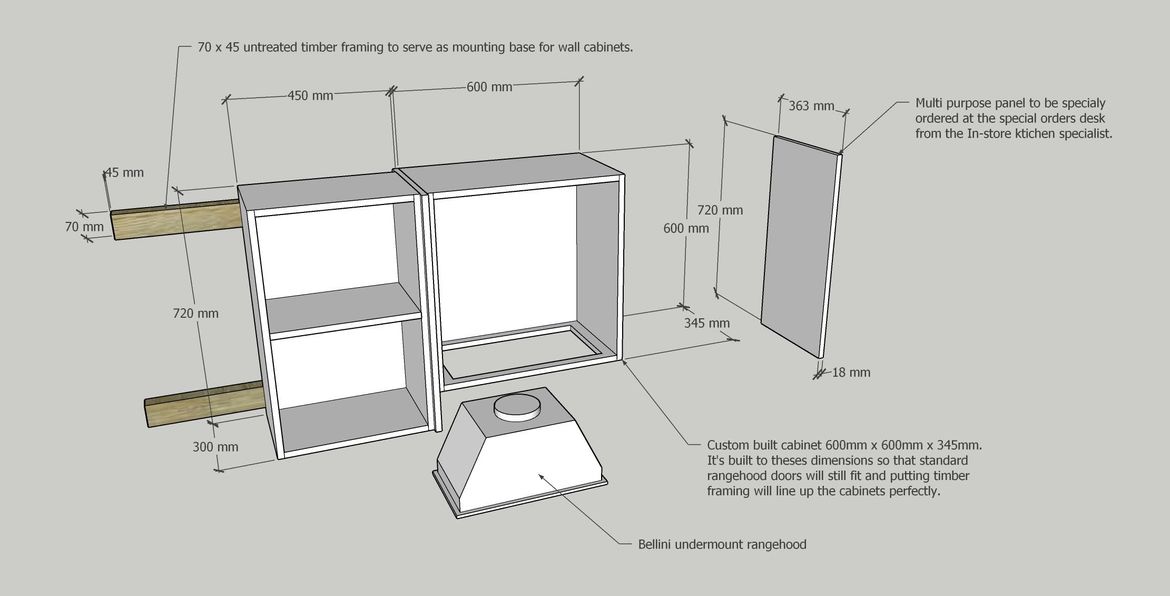 70 x 45 untreated timber framing to serve as mounting base for wall cabinets.

450 mm

600 mm

363 mm

Multi purpose panel to be specialy ordered at the special orders desk from the In-store ktichen specialist.

45 mm

70 mm

720 mm

600 mm

720 mm

345 mm

18 mm

300 mm

Custom built cabinet 600mm x 600mm x 345mm. It's built to theses dimensions so that standard rangehood doors will still fit and putting timber framing will line up the cabinets perfectly.

Bellini undermount rangehood