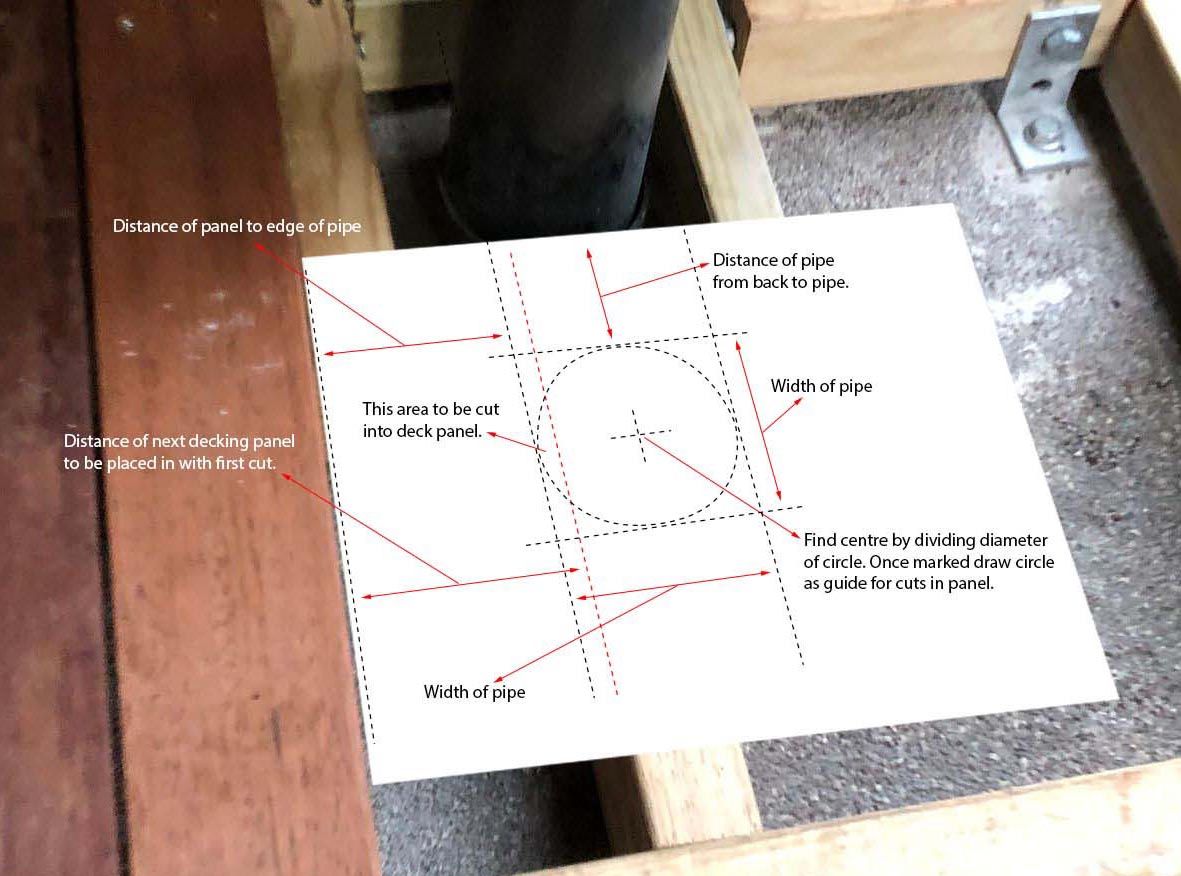 Distance of panel to edge of pipe

Distance of pipe from back to pipe.

Width of pipe

This area to be cut into deck panel.

Distance of next decking panel to be placed in with first cut.

Find centre by dividing diameter of circle. Once marked draw circle as guide for cuts in panel.

Width of pipe