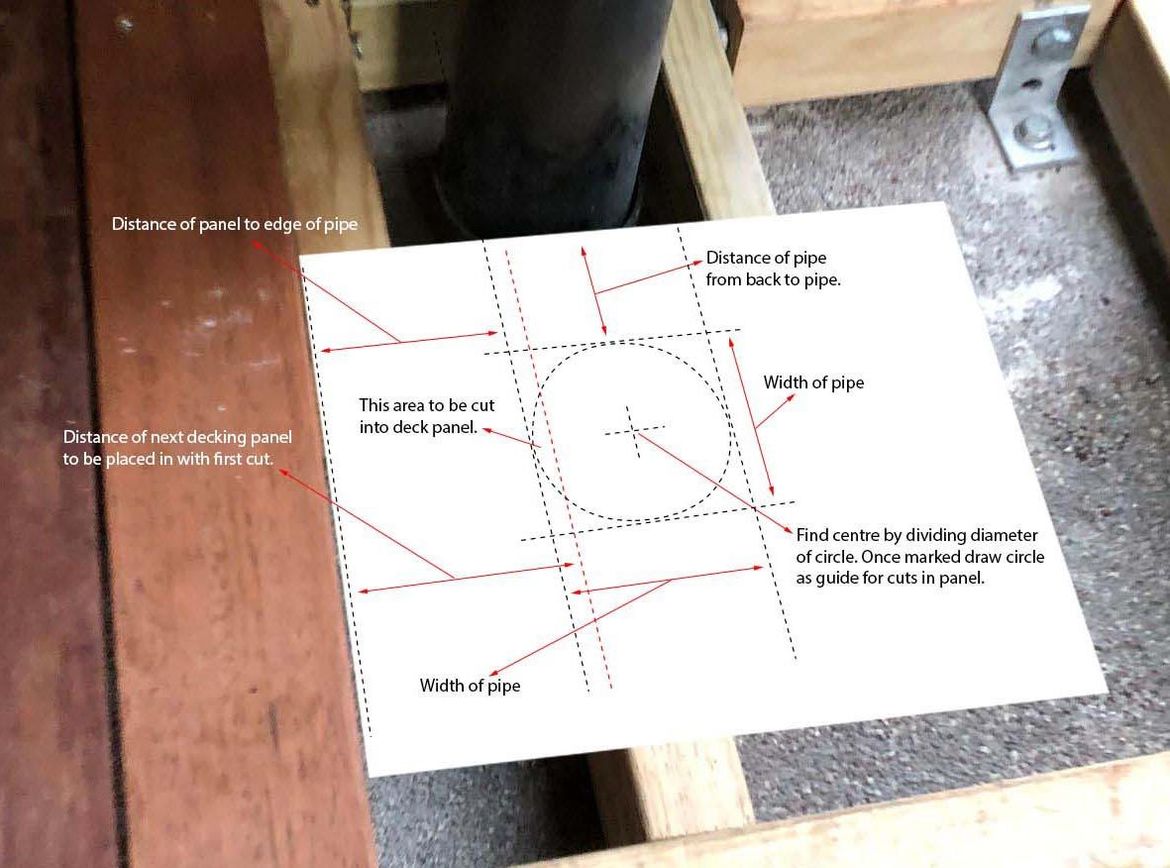 Distance of panel to edge of pipe

Distance of pipe from back to pipe.

Width of pipe

This area to be cut into deck panel.

Distance of next decking panel to be placed in with first cut.

Find centre by dividing diameter of circle. Once marked draw circle as guide for cuts in panel.

Width of pipe