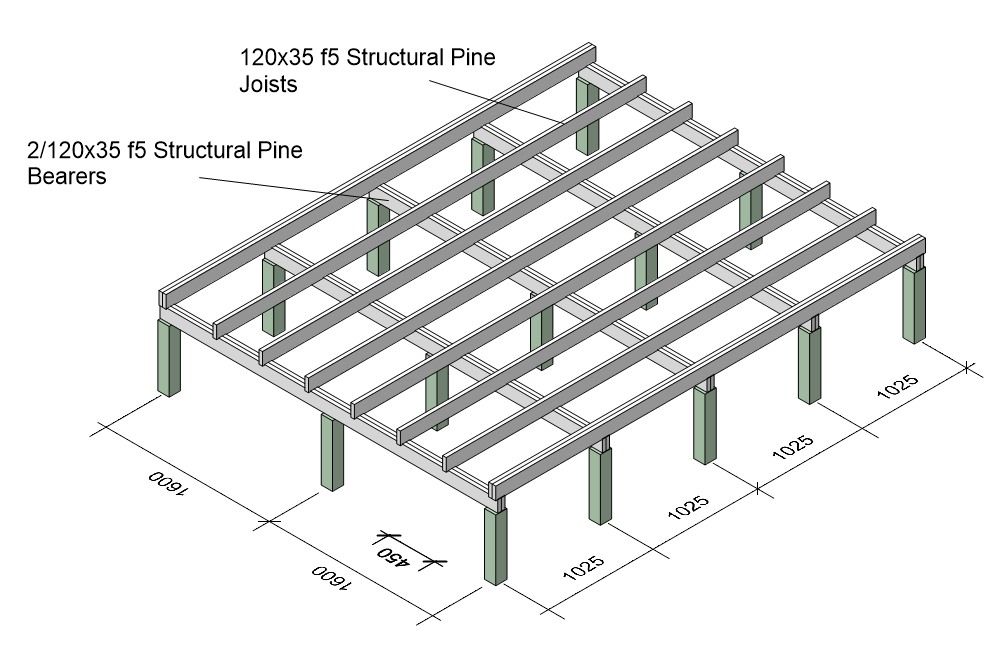 120x35 f5 Structural Pine Joists

2/120x35 f5 Structural Pine Bearers

1600

1600

450

1025

1025

1025

1025