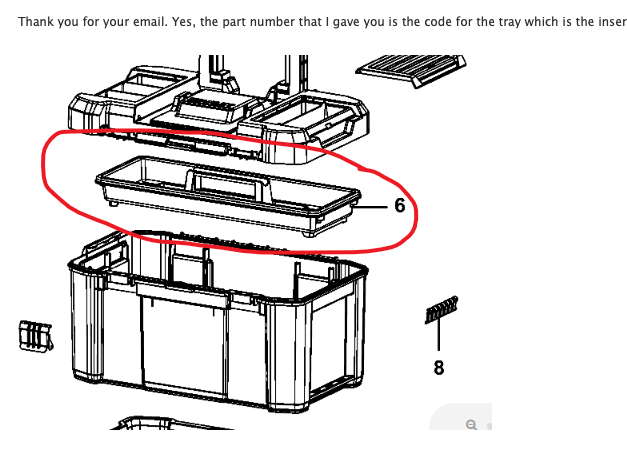 Thank you for your email. Yes, the part number that I gave you is the code for the tray which is the inser

6

8