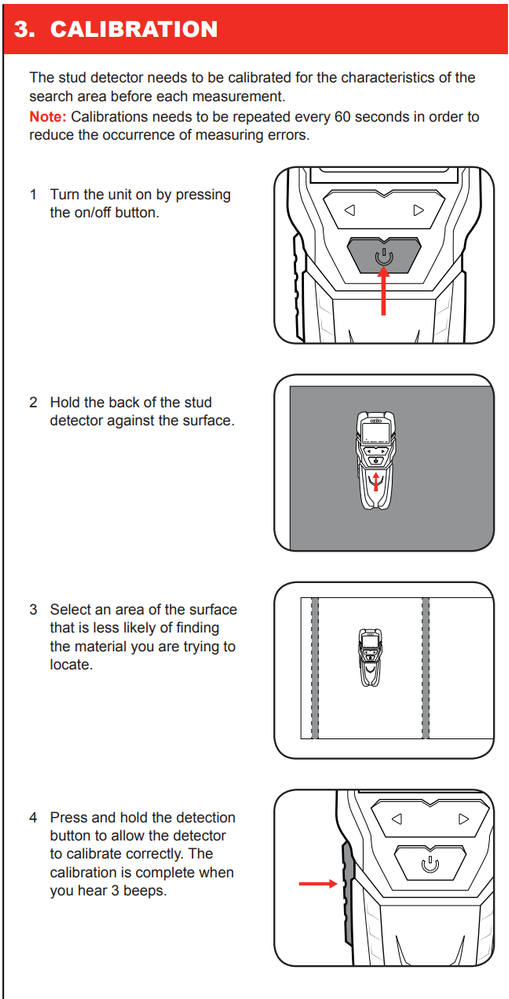 3. CALIBRATION

The stud detector needs to be calibrated for the characteristics of the search area before each measurement.
Note: Calibrations needs to be repeated every 60 seconds in order to reduce the occurrence of measuring errors.

1 Turn the unit on by pressing the on/off button.

2 Hold the back of the stud detector against the surface.

3 Select an area of the surface that is less likely of finding the material you are trying to locate.

4 Press and hold the detection button to allow the detector to calibrate correctly. The calibration is complete when you hear 3 beeps.