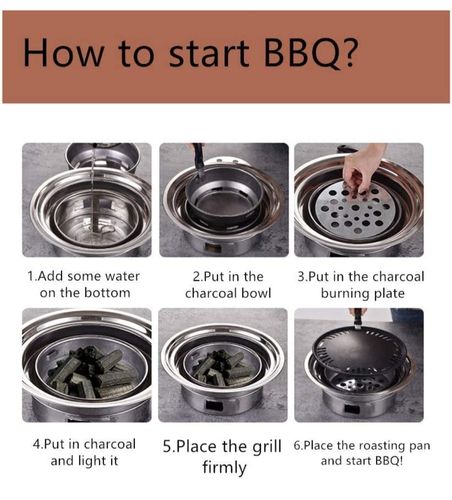 How to start BBQ?

1.Add some water on the bottom

2.Put in the charcoal bowl

3.Put in the charcoal burning plate

4.Put in charcoal and light it

5.Place the grill firmly

6.Place the roasting pan and start BBQ!