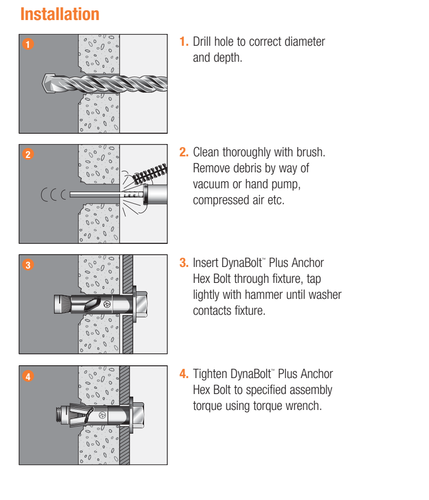 Installation

1

1. Drill hole to correct diameter and depth.

2

2. Clean thoroughly with brush. Remove debris by way of vacuum or hand pump, compressed air etc.

3

3. Insert DynaBolt™ Plus Anchor Hex Bolt through fixture, tap lightly with hammer until washer contacts fixture.

4

4. Tighten DynaBolt™ Plus Anchor Hex Bolt to specified assembly torque using torque wrench.