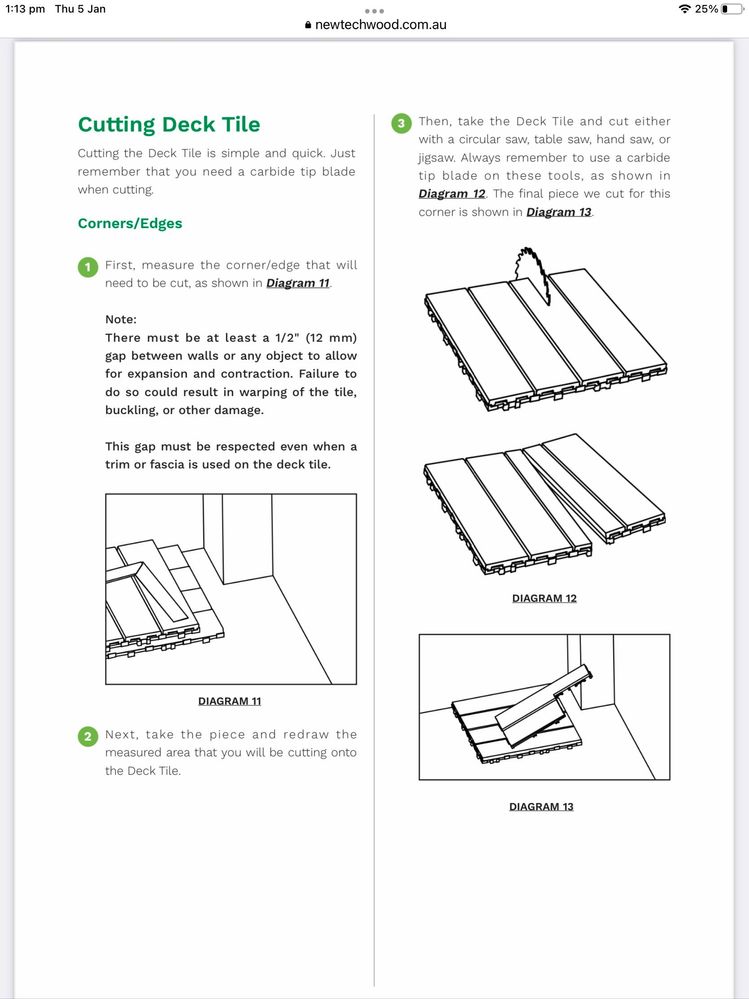 1:13 pm Thu 5 Jan

newtechwood.com.au

25%

Cutting Deck Tile

Cutting the Deck Tile is simple and quick. Just remember that you need a carbide tip blade when cutting.

Corners/Edges

1 First, measure the corner/edge that will need to be cut, as shown in Diagram 11.

Note:
There must be at least a 1/2" (12 mm) gap between walls or any object to allow for expansion and contraction. Failure to do so could result in warping of the tile, buckling, or other damage.

This gap must be respected even when a trim or fascia is used on the deck tile.

DIAGRAM 11

2 Next, take the piece and redraw the measured area that you will be cutting onto the Deck Tile.

3 Then, take the Deck Tile and cut either with a circular saw, table saw, hand saw, or jigsaw. Always remember to use a carbide tip blade on these tools, as shown in Diagram 12. The final piece we cut for this corner is shown in Diagram 13.

DIAGRAM 12

DIAGRAM 13