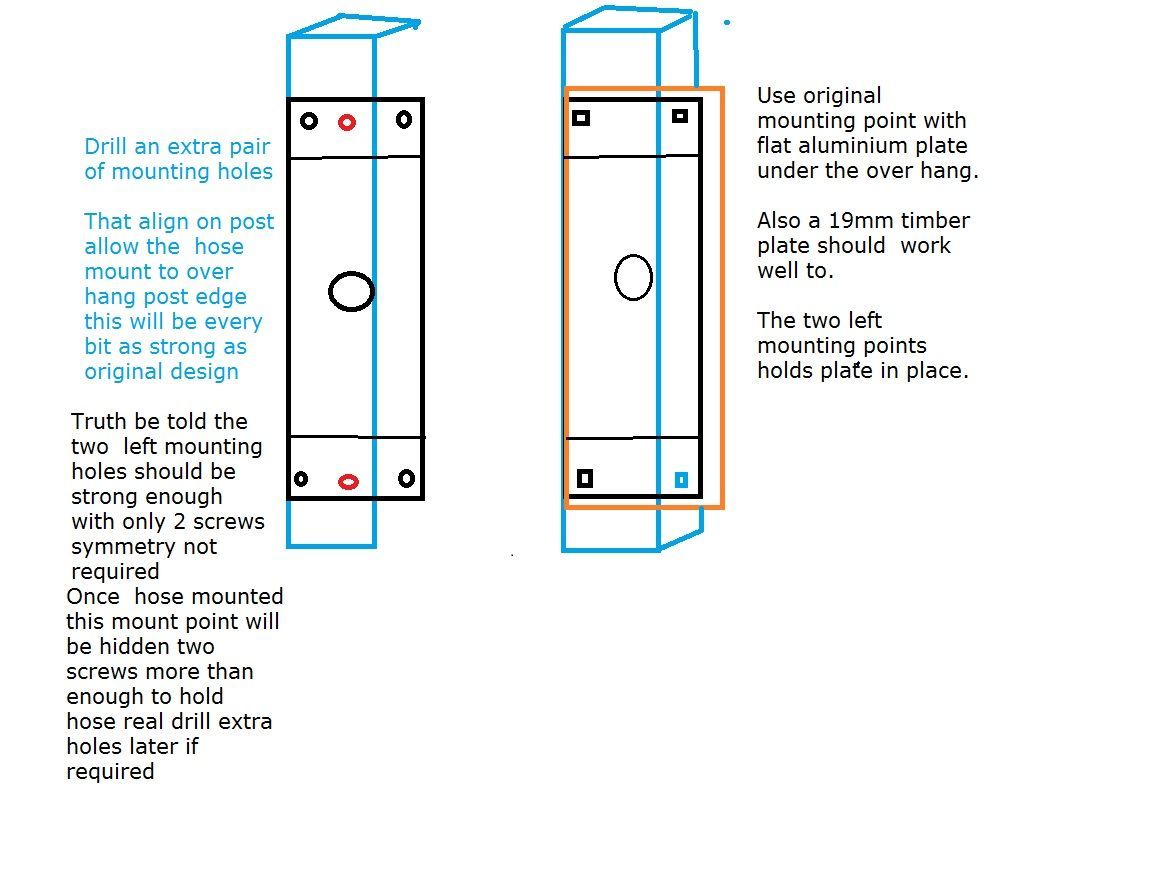 Drill an extra pair of mounting holes

That align on post allow the hose mount to over hang post edge this will be every bit as strong as original design

Truth be told the two left mounting holes should be strong enough with only 2 screws symmetry not required
Once hose mounted this mount point will be hidden two screws more than enough to hold hose real drill extra holes later if required

Use original mounting point with flat aluminium plate under the over hang.

Also a 19mm timber plate should work well to.

The two left mounting points holds plate in place.