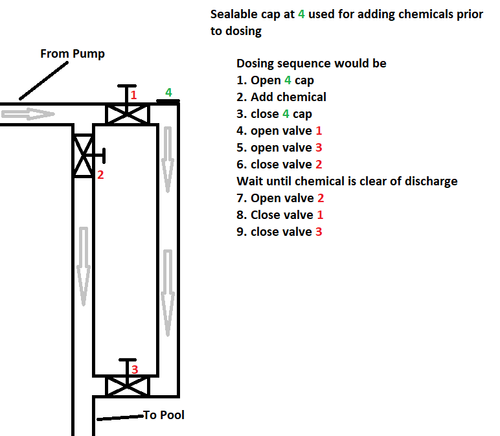 Sealable cap at 4 used for adding chemicals prior to dosing

Dosing sequence would be
1. Open 4 cap
2. Add chemical
3. close 4 cap
4. open valve 1
5. open valve 3
6. close valve 2
Wait until chemical is clear of discharge
7. Open valve 2
8. Close valve 1
9. close valve 3

From Pump

1

4

2

3

To Pool