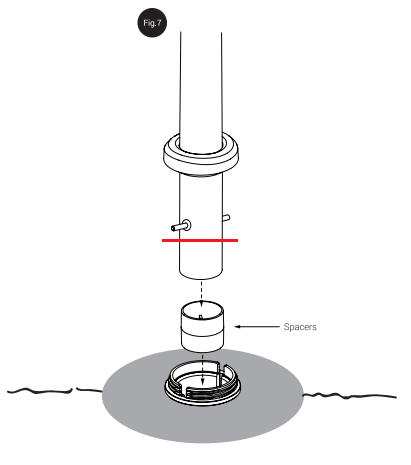 Fig.7

Spacers