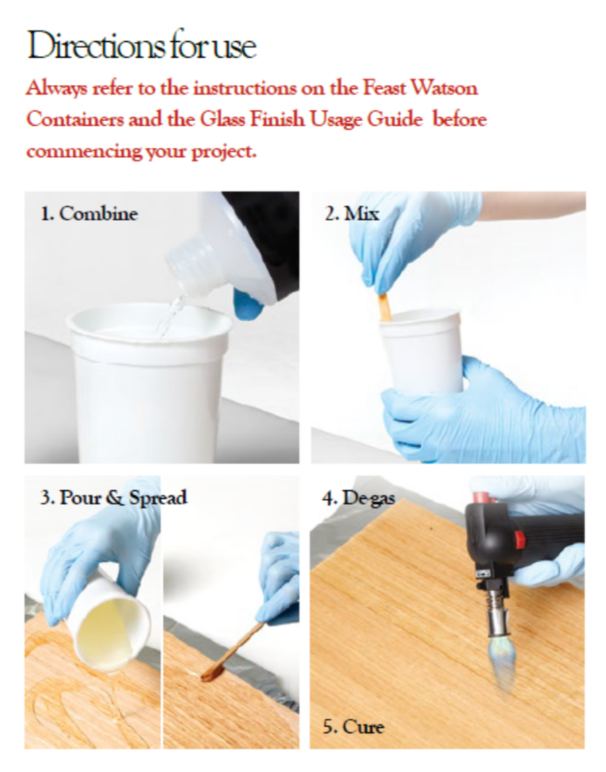 Directions for use

Always refer to the instructions on the Feast Watson Containers and the Glass Finish Usage Guide before commencing your project.

1. Combine

2. Mix

3. Pour & Spread

4. De-gas

5. Cure