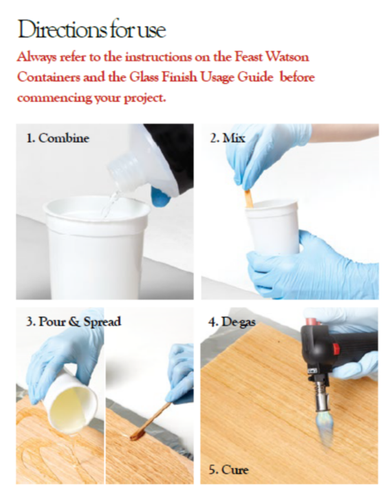 Directions for use

Always refer to the instructions on the Feast Watson Containers and the Glass Finish Usage Guide before commencing your project.

1. Combine

2. Mix

3. Pour & Spread

4. De-gas

5. Cure