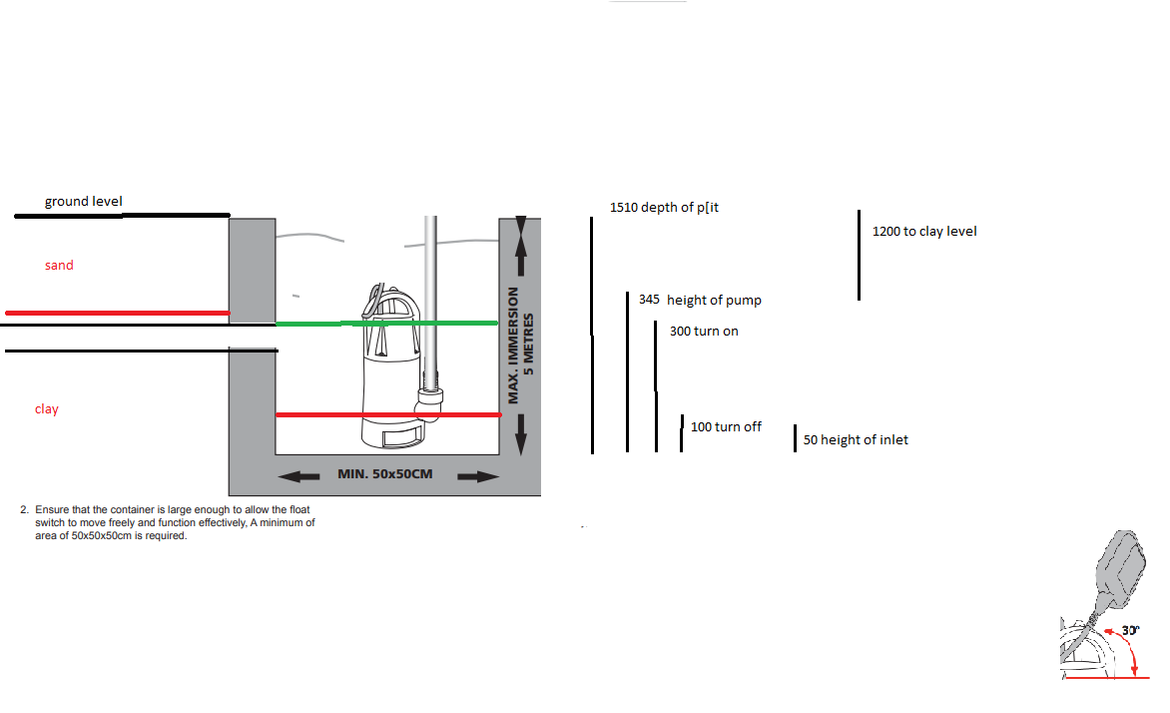 ground level

sand

clay

MAX. IMMERSION 5 METRES

MIN. 50x50CM

2. Ensure that the container is large enough to allow the float switch to move freely and function effectively, A minimum of area of 50x50x50cm is required.

1510 depth of p[it

1200 to clay level

345 height of pump

300 turn on

100 turn off

50 height of inlet

30°