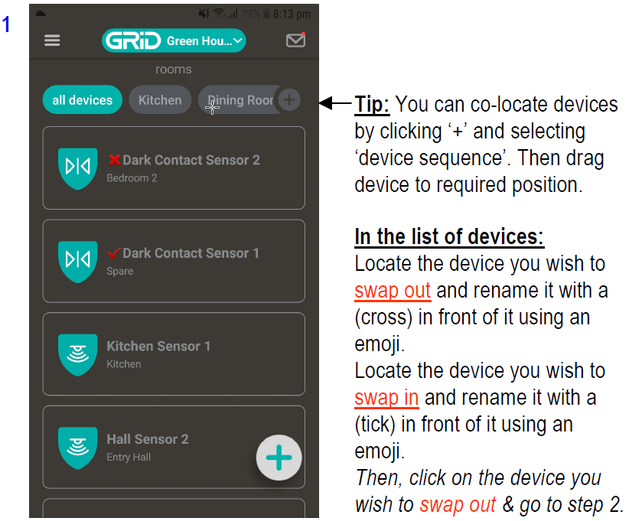 1

79% 8:13 pm

GRiD Green Hou...

rooms

all devices Kitchen Dining Roor +

❌Dark Contact Sensor 2
Bedroom 2

✔Dark Contact Sensor 1
Spare

Kitchen Sensor 1
Kitchen

Hall Sensor 2
Entry Hall

+

Tip: You can co-locate devices by clicking '+' and selecting 'device sequence'. Then drag device to required position.

In the list of devices:
Locate the device you wish to swap out and rename it with a (cross) in front of it using an emoji.
Locate the device you wish to swap in and rename it with a (tick) in front of it using an emoji.
Then, click on the device you wish to swap out & go to step 2.