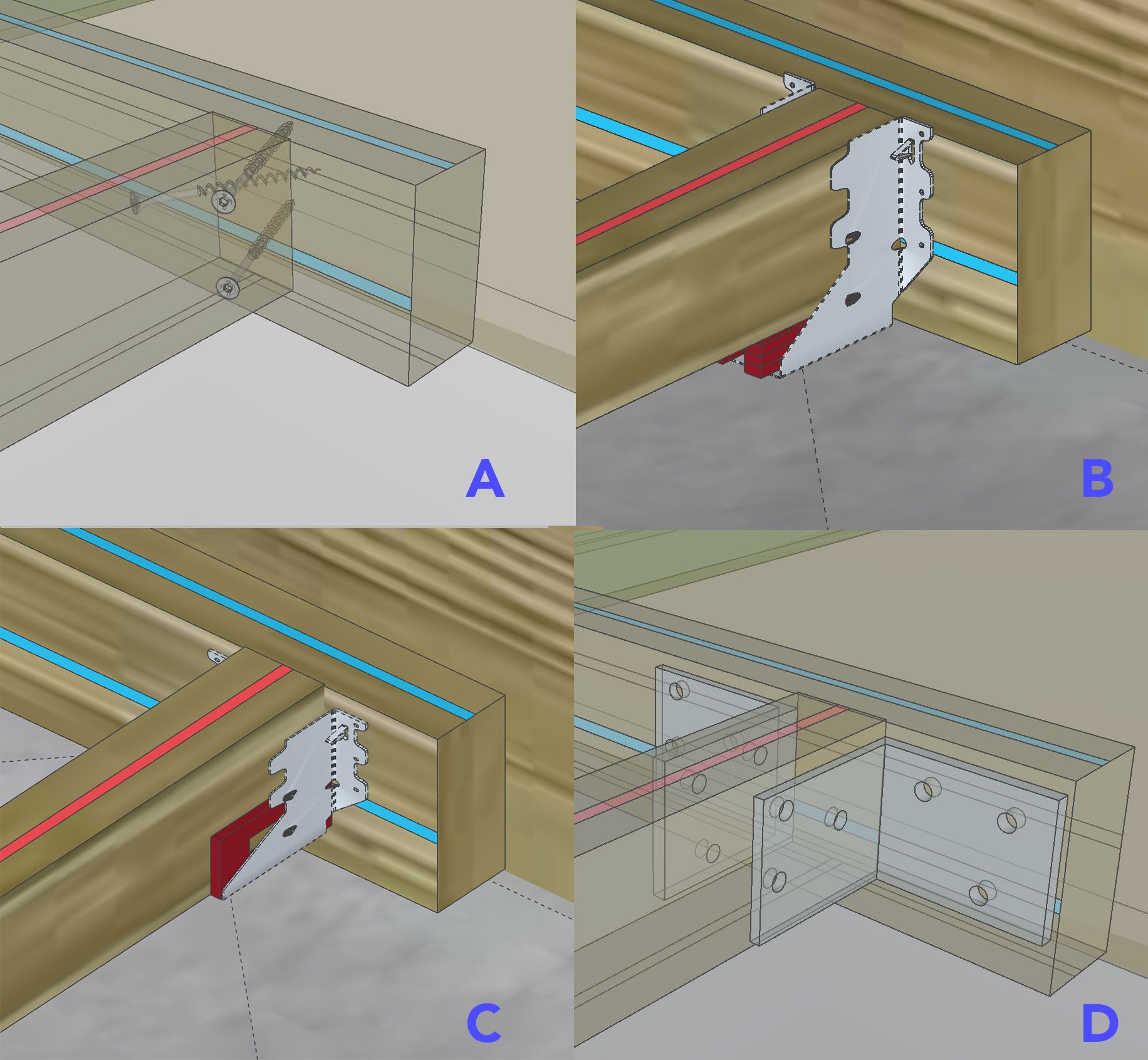 A

B

C

D