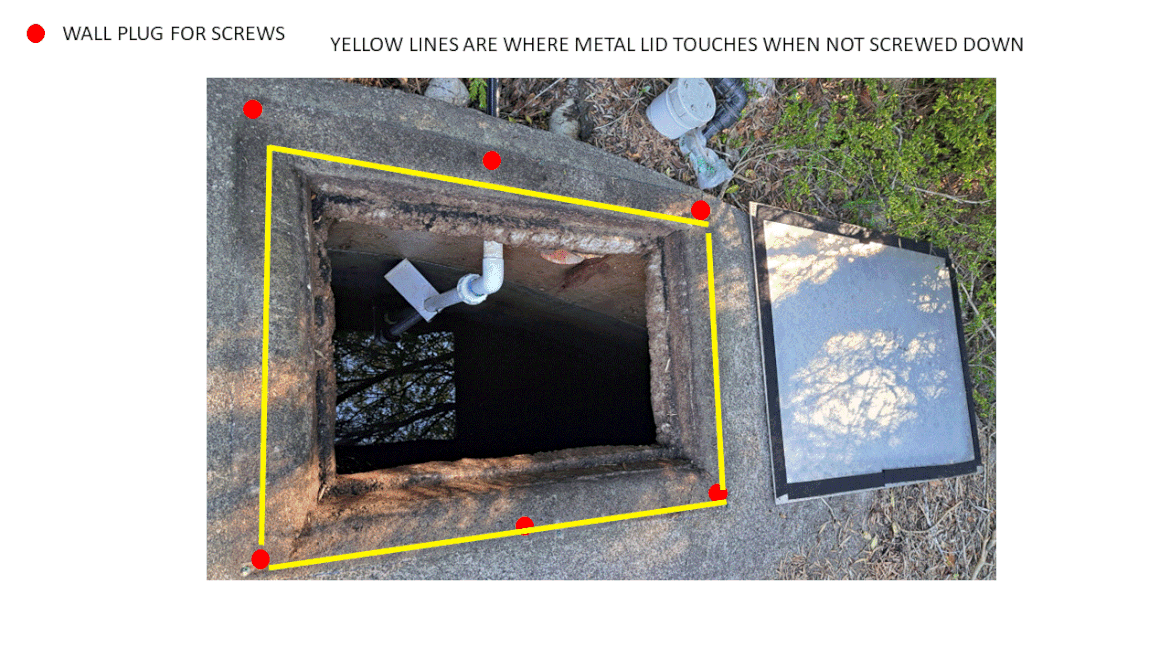 WALL PLUG FOR SCREWS

YELLOW LINES ARE WHERE METAL LID TOUCHES WHEN NOT SCREWED DOWN