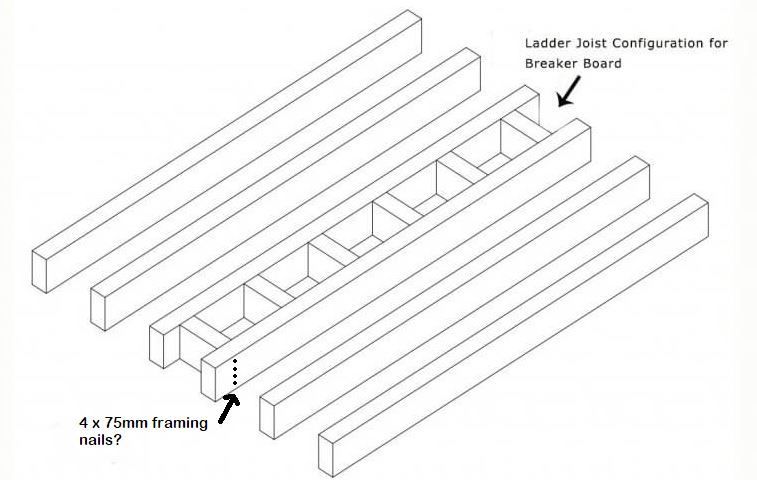 Ladder Joist Configuration for Breaker Board

4 x 75mm framing nails?