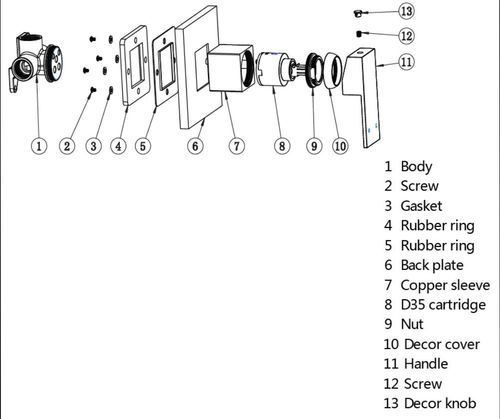 13
12
11
1
2
3
4
5
6
7
8
9
10

1 Body
2 Screw
3 Gasket
4 Rubber ring
5 Rubber ring
6 Back plate
7 Copper sleeve
8 D35 cartridge
9 Nut
10 Decor cover
11 Handle
12 Screw
13 Decor knob